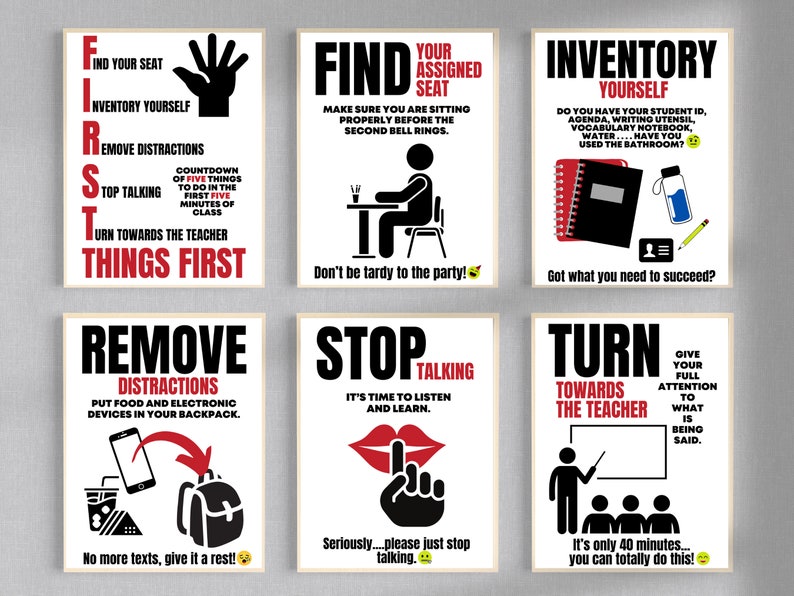 FIND YOUR SEAT

INVENTORY YOURSELF

REMOVE DISTRACTIONS

STOP TALKING

TURN TOWARDS THE TEACHER

COUNTDOWN OF FIVE THINGS TO DO IN THE FIRST FIVE MINUTES OF CLASS

THINGS FIRST

FIND YOUR ASSIGNED SEAT

MAKE SURE YOU ARE SITTING PROPERLY BEFORE THE SECOND BELL RINGS.

Don't be tardy to the party!

INVENTORY YOURSELF

DO YOU HAVE YOUR STUDENT ID, AGENDA, WRITING UTENSIL, VOCABULARY NOTEBOOK, WATER . . . . HAVE YOU USED THE BATHROOM?

Got what you need to succeed?

REMOVE DISTRACTIONS

PUT FOOD AND ELECTRONIC DEVICES IN YOUR BACKPACK.

No more texts, give it a rest!

STOP TALKING

IT'S TIME TO LISTEN AND LEARN.

Seriously....please just stop talking.

TURN TOWARDS THE TEACHER

GIVE YOUR FULL ATTENTION TO WHAT IS BEING SAID.

It's only 40 minutes... you can totally do this!