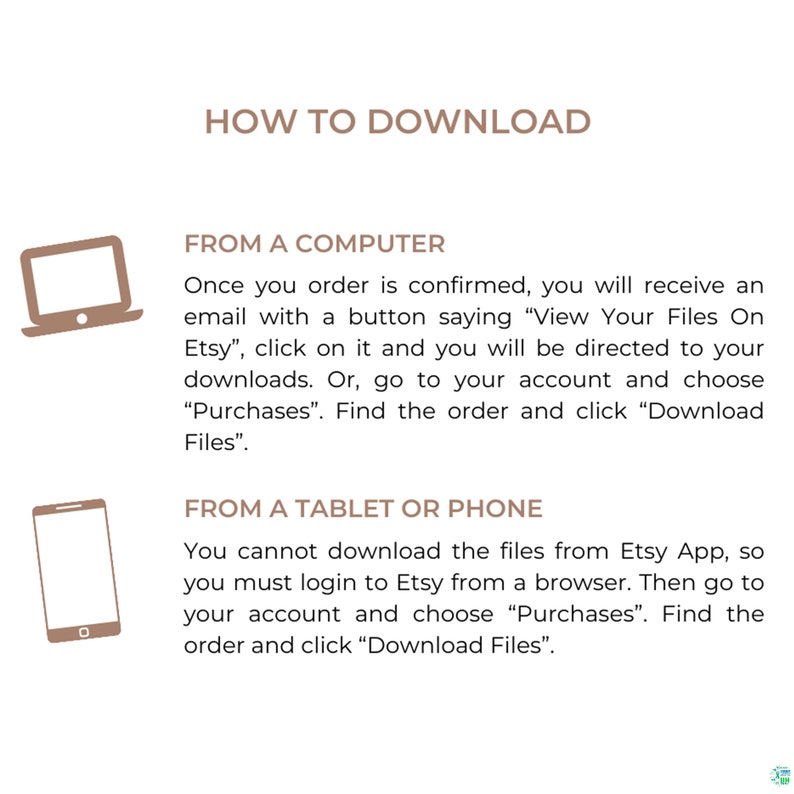 HOW TO DOWNLOAD

FROM A COMPUTER

Once you order is confirmed, you will receive an email with a button saying “View Your Files On Etsy”, click on it and you will be directed to your downloads. Or, go to your account and choose “Purchases”. Find the order and click “Download Files”.

FROM A TABLET OR PHONE

You cannot download the files from Etsy App, so you must login to Etsy from a browser. Then go to your account and choose “Purchases”. Find the order and click “Download Files”.