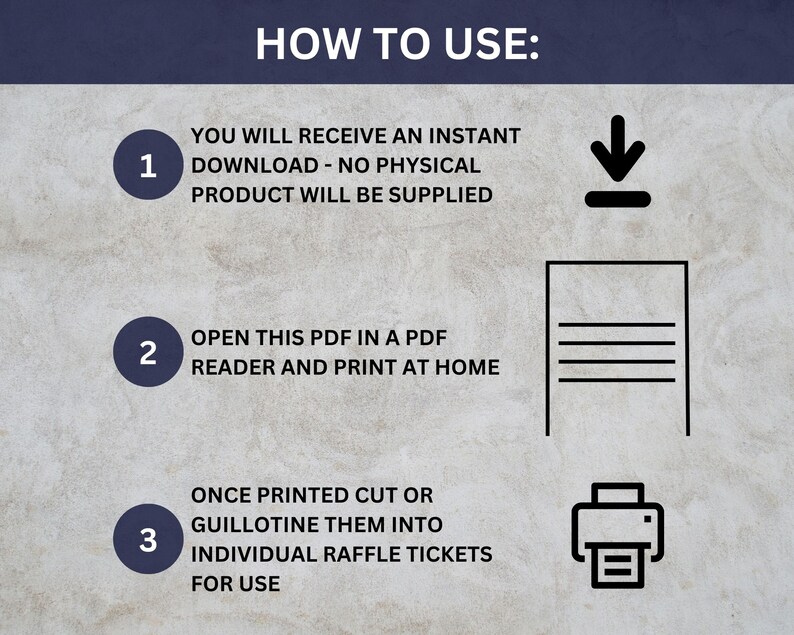 HOW TO USE:

1

YOU WILL RECEIVE AN INSTANT DOWNLOAD - NO PHYSICAL PRODUCT WILL BE SUPPLIED

2

OPEN THIS PDF IN A PDF READER AND PRINT AT HOME

3

ONCE PRINTED CUT OR GUILLOTINE THEM INTO INDIVIDUAL RAFFLE TICKETS FOR USE