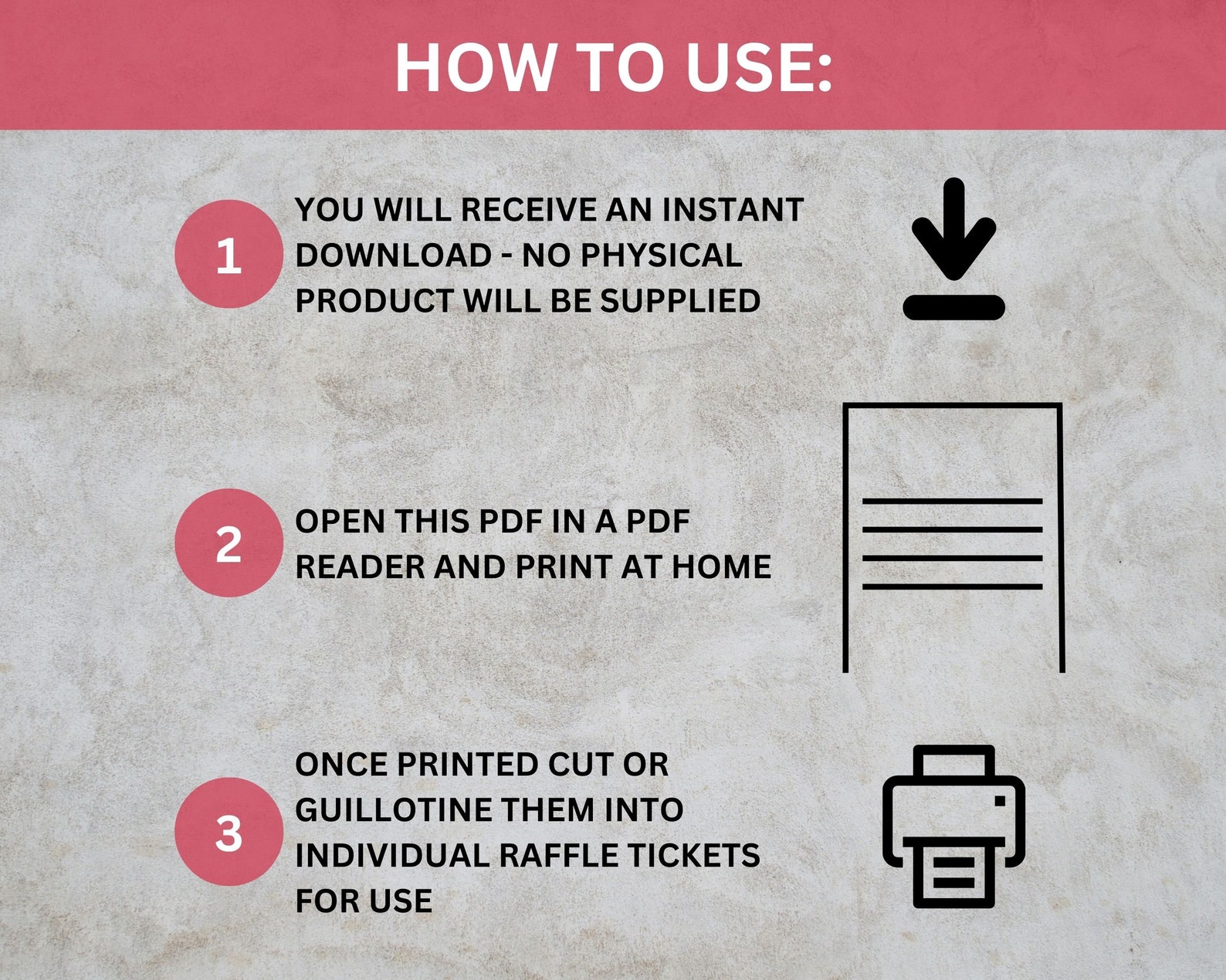 HOW TO USE:

1

YOU WILL RECEIVE AN INSTANT DOWNLOAD - NO PHYSICAL PRODUCT WILL BE SUPPLIED

2

OPEN THIS PDF IN A PDF READER AND PRINT AT HOME

3

ONCE PRINTED CUT OR GUILLOTINE THEM INTO INDIVIDUAL RAFFLE TICKETS FOR USE