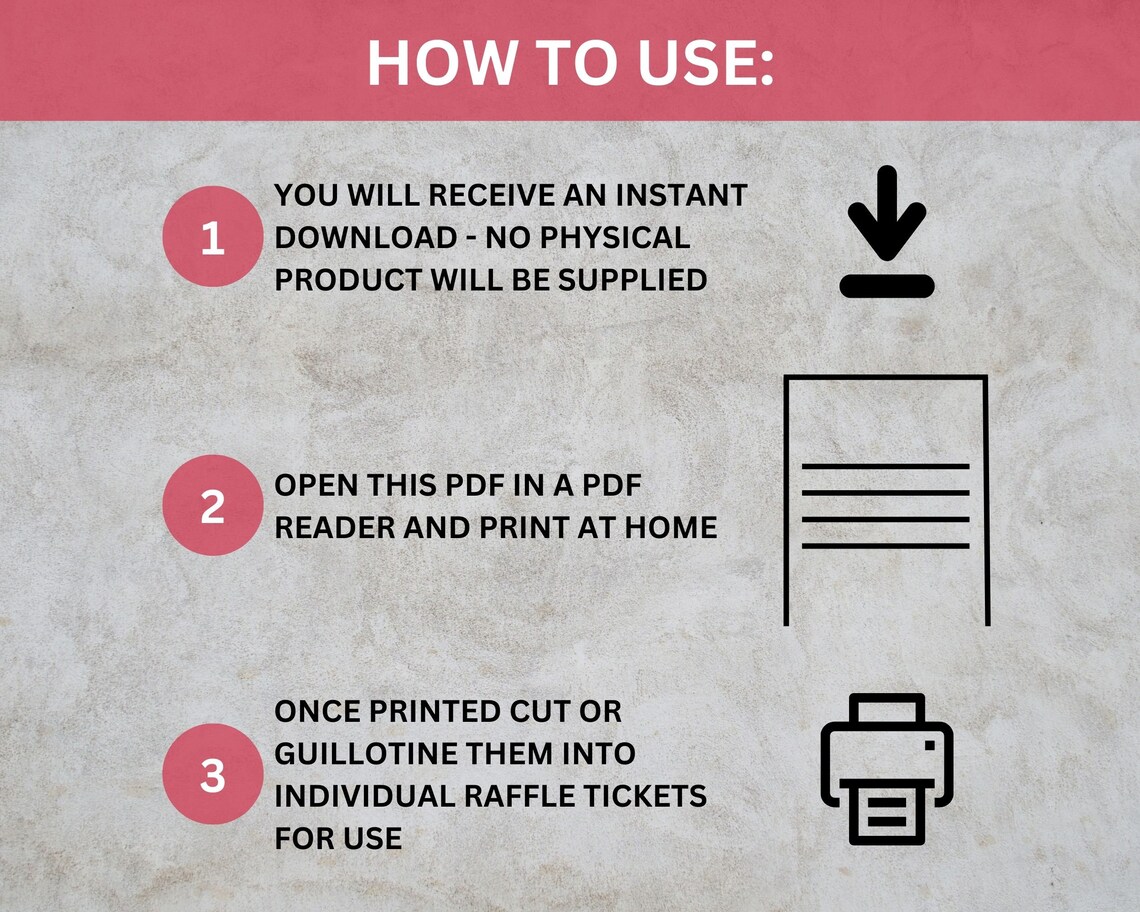 HOW TO USE:

1

YOU WILL RECEIVE AN INSTANT DOWNLOAD - NO PHYSICAL PRODUCT WILL BE SUPPLIED

2

OPEN THIS PDF IN A PDF READER AND PRINT AT HOME

3

ONCE PRINTED CUT OR GUILLOTINE THEM INTO INDIVIDUAL RAFFLE TICKETS FOR USE