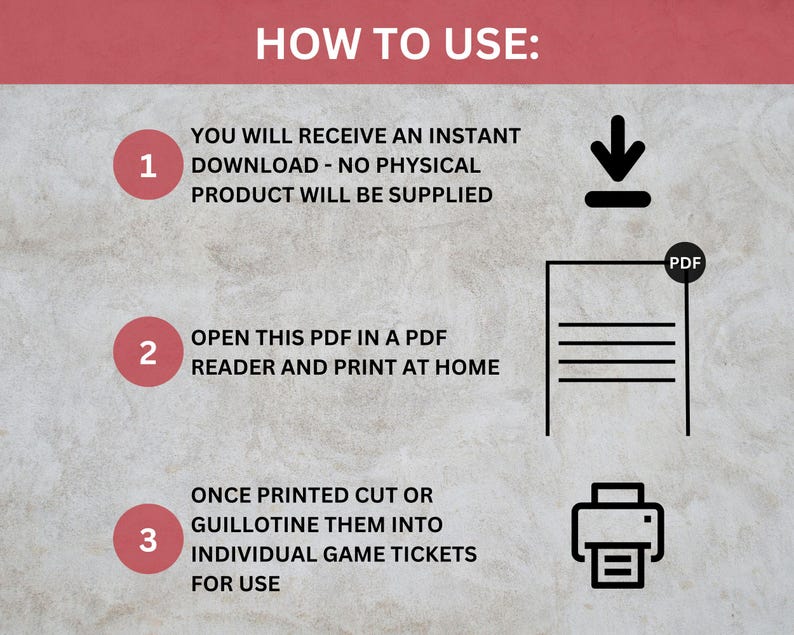 HOW TO USE:

1 YOU WILL RECEIVE AN INSTANT DOWNLOAD - NO PHYSICAL PRODUCT WILL BE SUPPLIED

PDF

2 OPEN THIS PDF IN A PDF READER AND PRINT AT HOME

3 ONCE PRINTED CUT OR GUILLOTINE THEM INTO INDIVIDUAL GAME TICKETS FOR USE