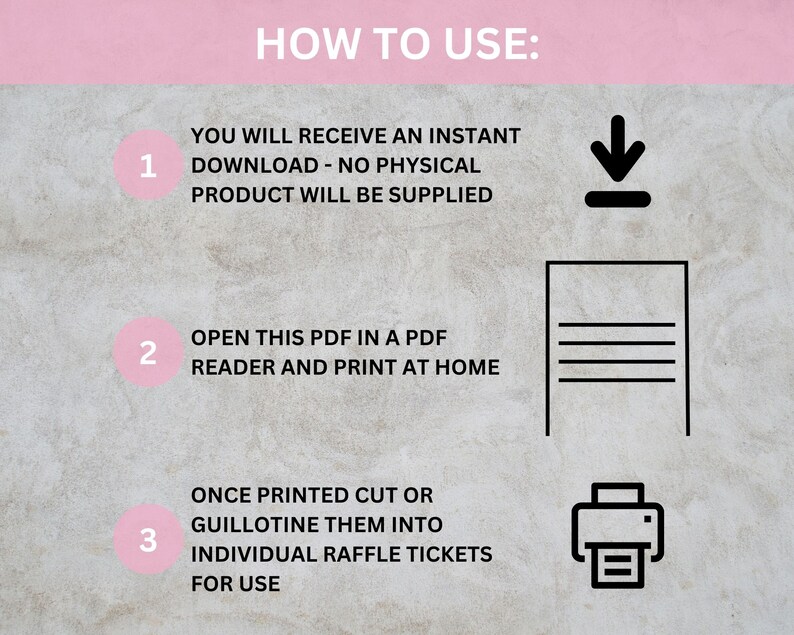 HOW TO USE:

1
YOU WILL RECEIVE AN INSTANT DOWNLOAD - NO PHYSICAL PRODUCT WILL BE SUPPLIED

2
OPEN THIS PDF IN A PDF READER AND PRINT AT HOME

3
ONCE PRINTED CUT OR GUILLOTINE THEM INTO INDIVIDUAL RAFFLE TICKETS FOR USE