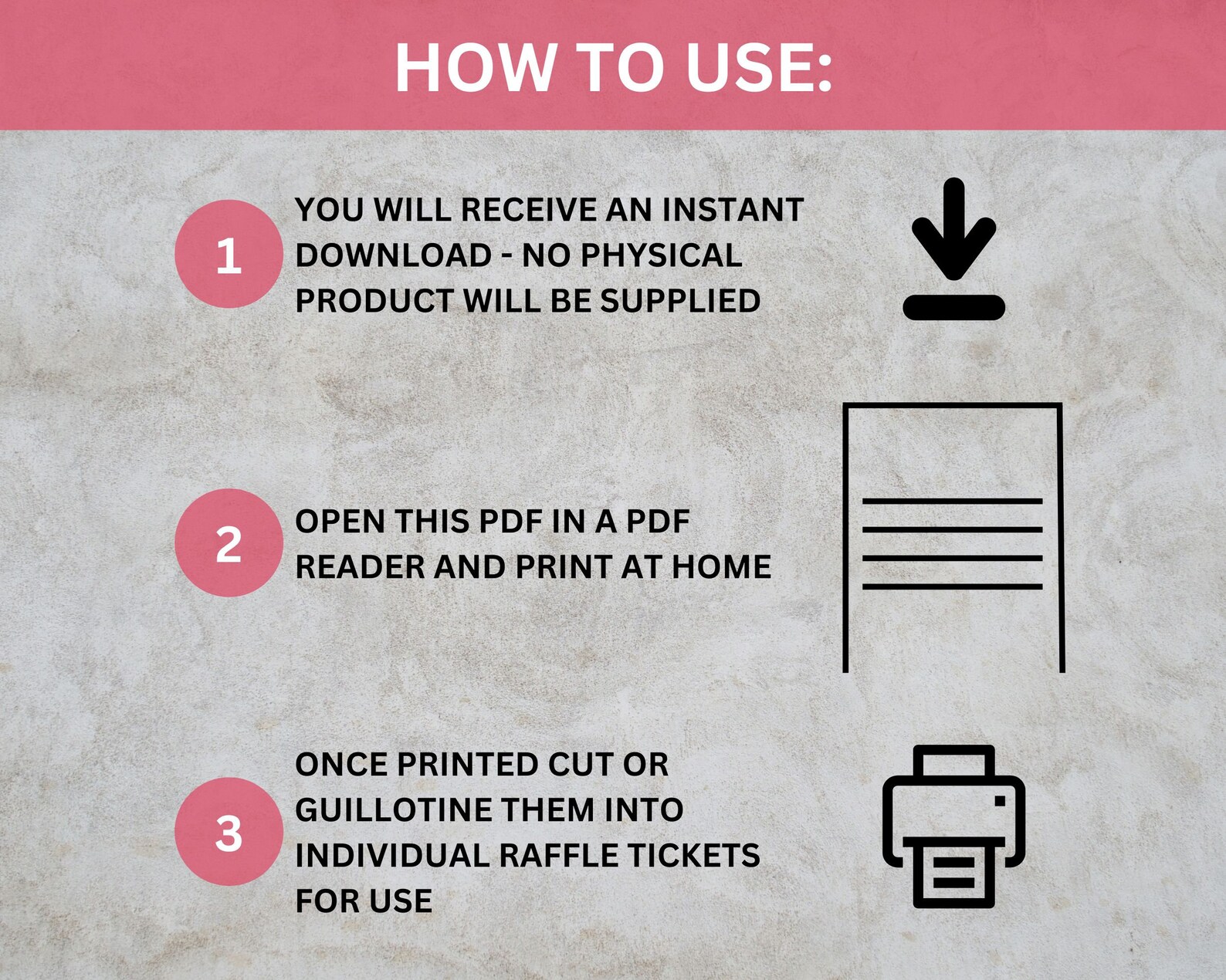 HOW TO USE:

1 YOU WILL RECEIVE AN INSTANT DOWNLOAD - NO PHYSICAL PRODUCT WILL BE SUPPLIED

2 OPEN THIS PDF IN A PDF READER AND PRINT AT HOME

3 ONCE PRINTED CUT OR GUILLOTINE THEM INTO INDIVIDUAL RAFFLE TICKETS FOR USE