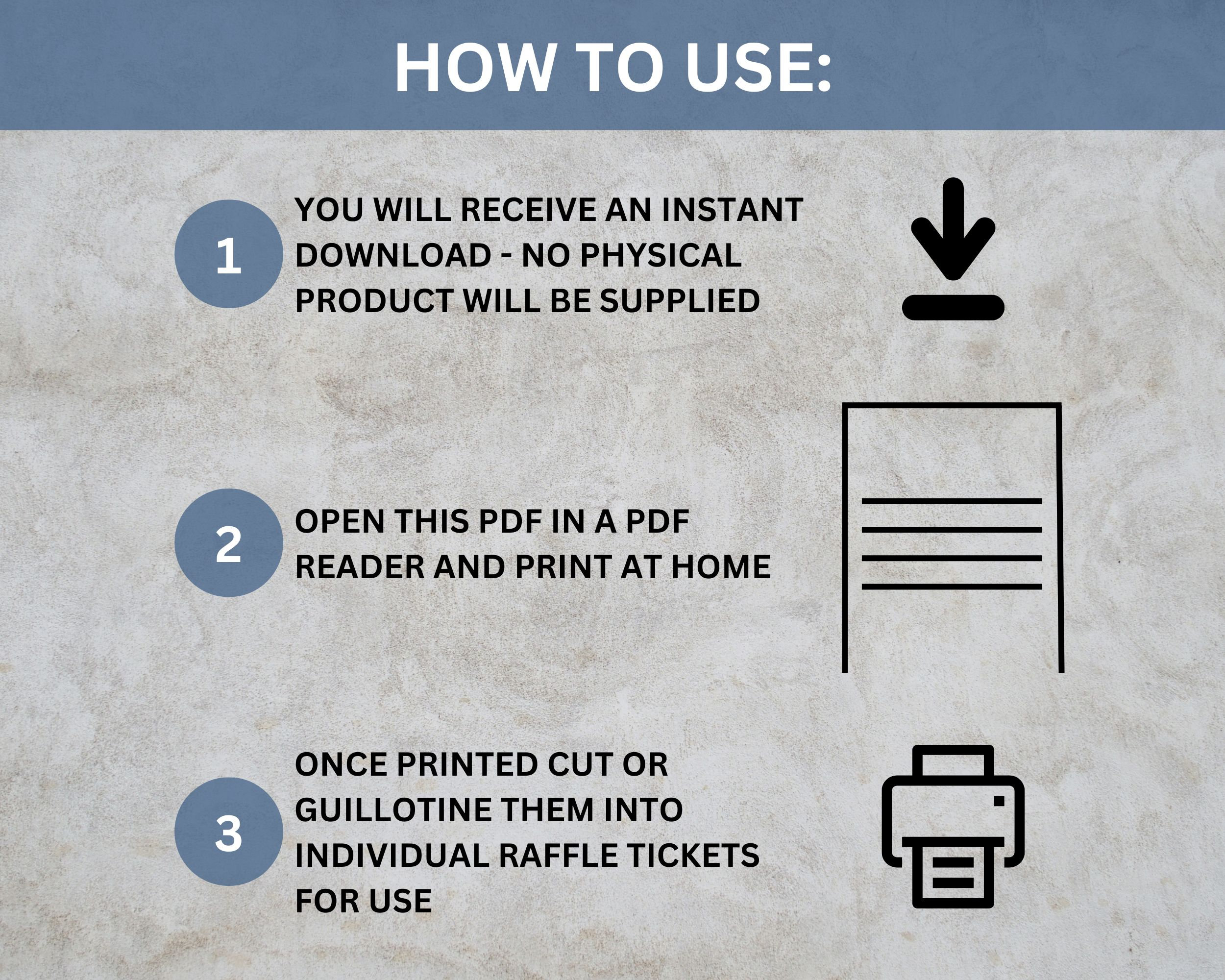 HOW TO USE:

1

YOU WILL RECEIVE AN INSTANT DOWNLOAD - NO PHYSICAL PRODUCT WILL BE SUPPLIED

2

OPEN THIS PDF IN A PDF READER AND PRINT AT HOME

3

ONCE PRINTED CUT OR GUILLOTINE THEM INTO INDIVIDUAL RAFFLE TICKETS FOR USE