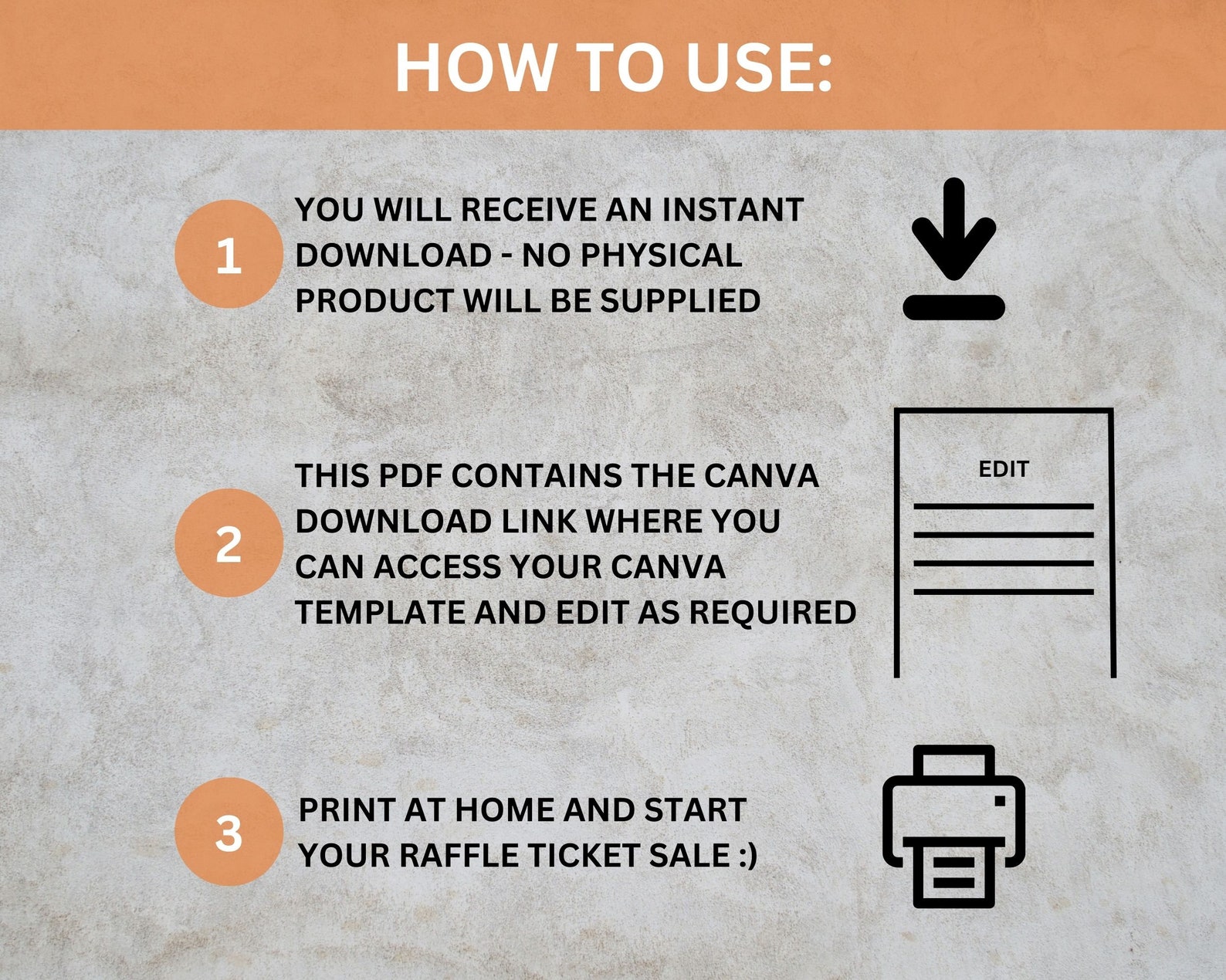 HOW TO USE:

1

YOU WILL RECEIVE AN INSTANT DOWNLOAD - NO PHYSICAL PRODUCT WILL BE SUPPLIED

2

THIS PDF CONTAINS THE CANVA DOWNLOAD LINK WHERE YOU CAN ACCESS YOUR CANVA TEMPLATE AND EDIT AS REQUIRED

EDIT

3

PRINT AT HOME AND START YOUR RAFFLE TICKET SALE :)