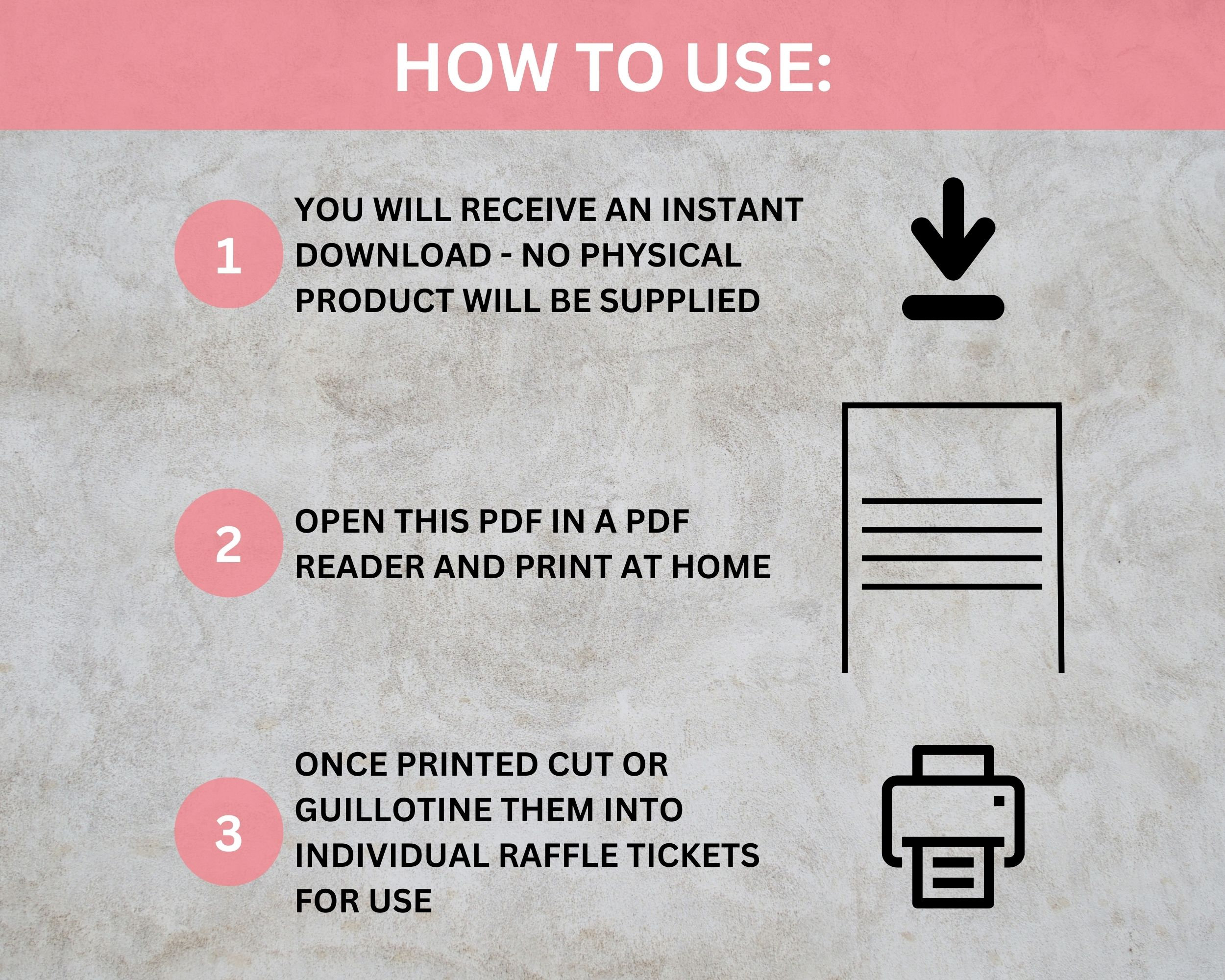 HOW TO USE:

1

YOU WILL RECEIVE AN INSTANT DOWNLOAD - NO PHYSICAL PRODUCT WILL BE SUPPLIED

2

OPEN THIS PDF IN A PDF READER AND PRINT AT HOME

3

ONCE PRINTED CUT OR GUILLOTINE THEM INTO INDIVIDUAL RAFFLE TICKETS FOR USE