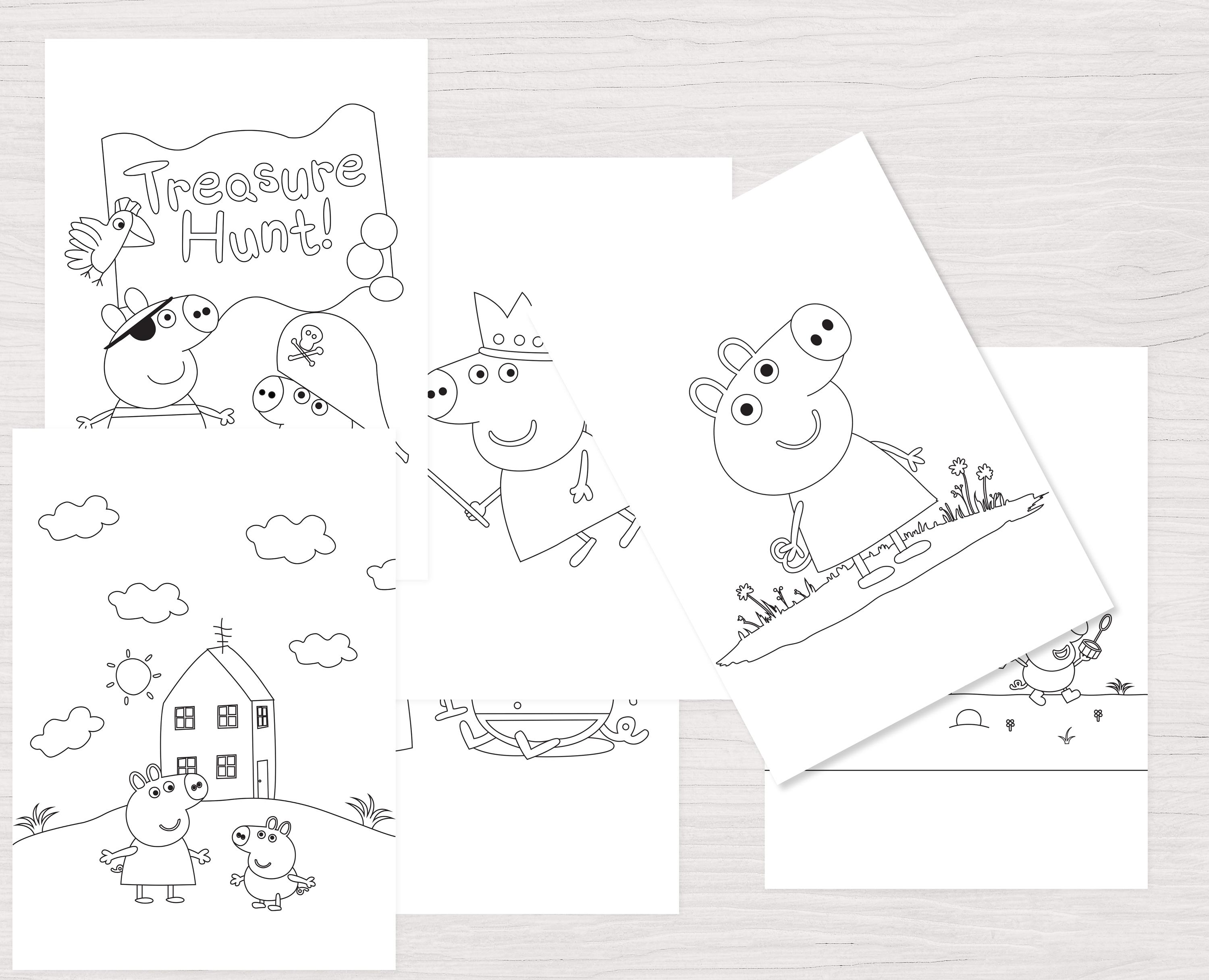 Treasure Hunt!