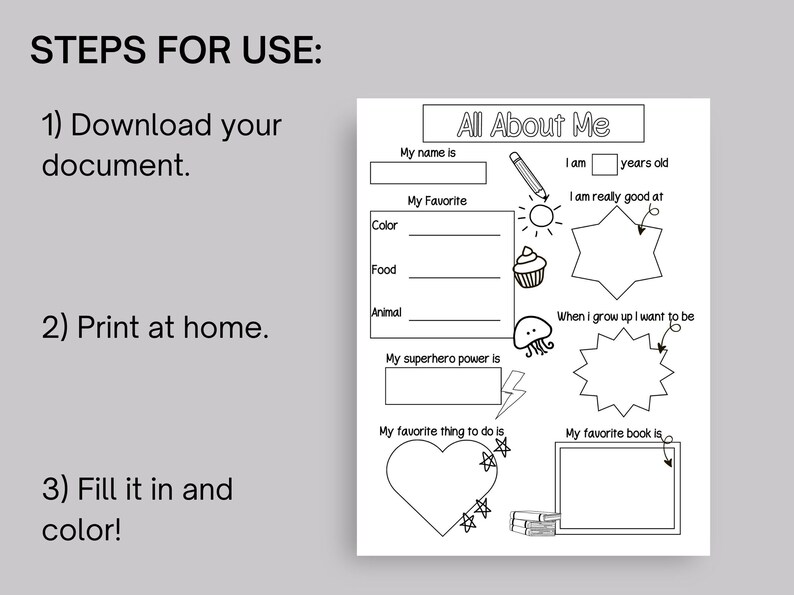 STEPS FOR USE:

1) Download your document.

2) Print at home.

3) Fill it in and color!

All About Me

My name is

I am years old

My Favorite

Color

Food

Animal

I am really good at

When i grow up I want to be

My superhero power is

My favorite thing to do is

My favorite book is