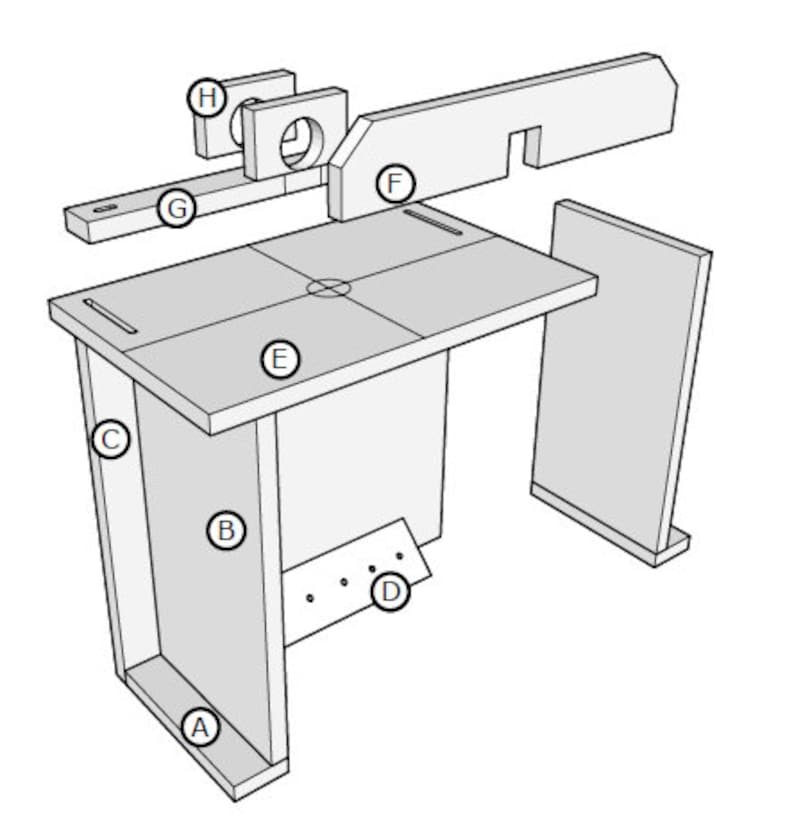 H
G
F
E
C
B
D
A