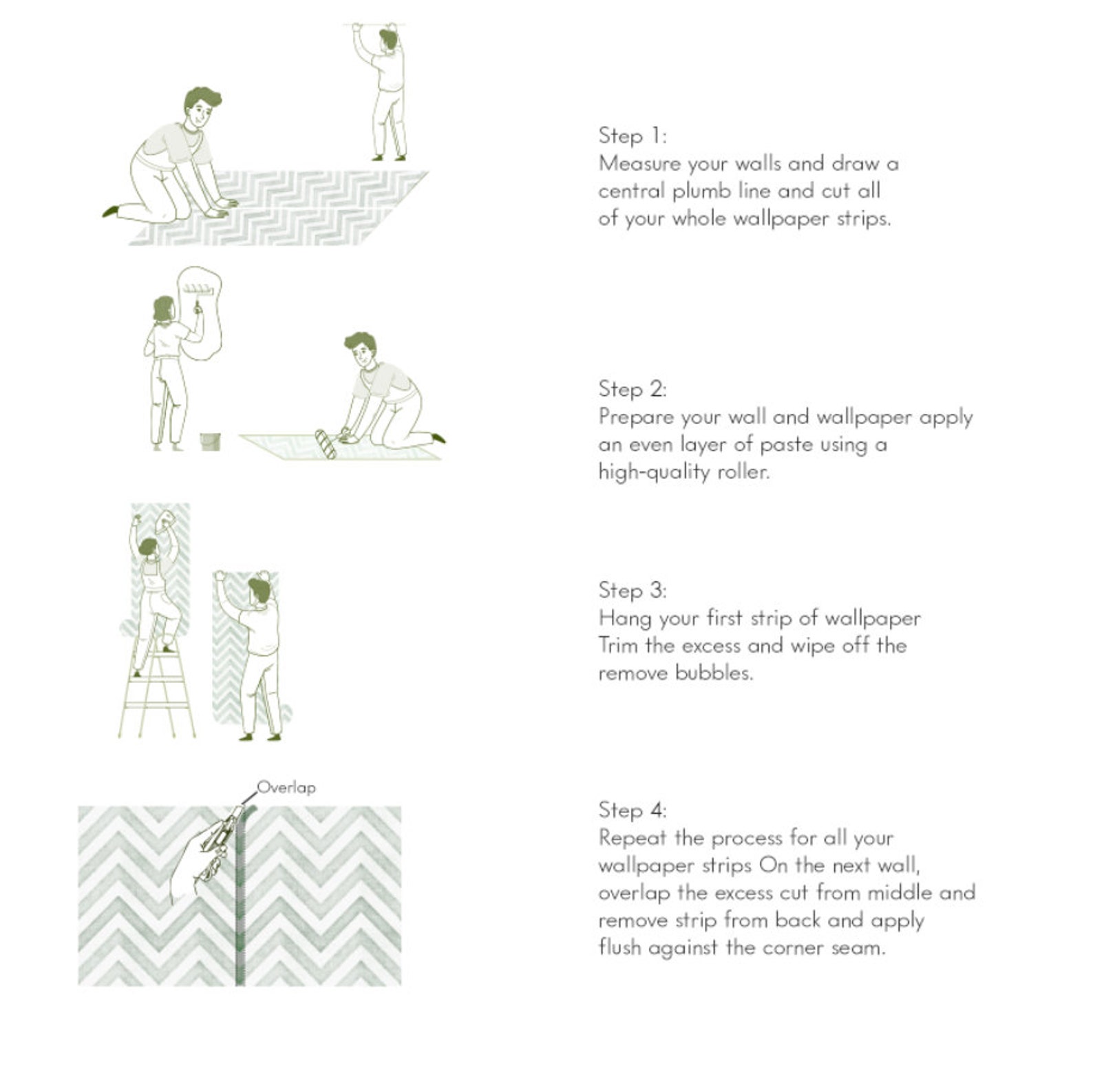 Step 1:
Measure your walls and draw a central plumb line and cut all of your whole wallpaper strips.

Step 2:
Prepare your wall and wallpaper apply an even layer of paste using a high-quality roller.

Step 3:
Hang your first strip of wallpaper Trim the excess and wipe off the remove bubbles.

Overlap

Step 4:
Repeat the process for all your wallpaper strips On the next wall, overlap the excess cut from middle and remove strip from back and apply flush against the corner seam.