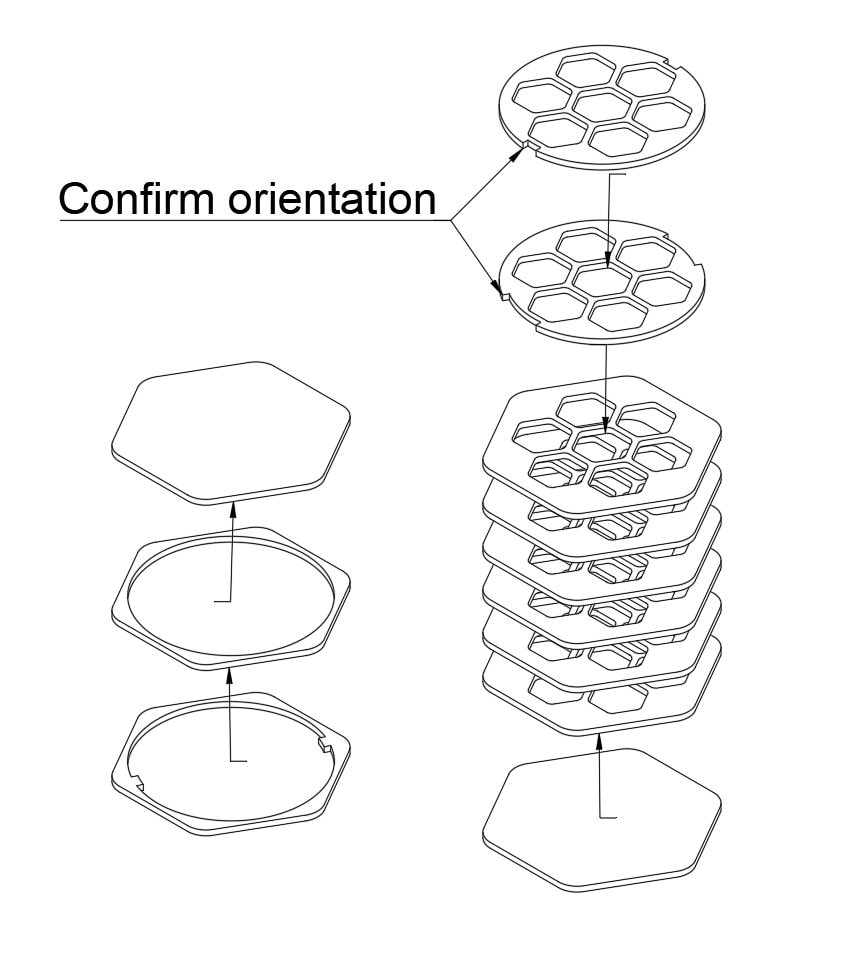 Confirm orientation