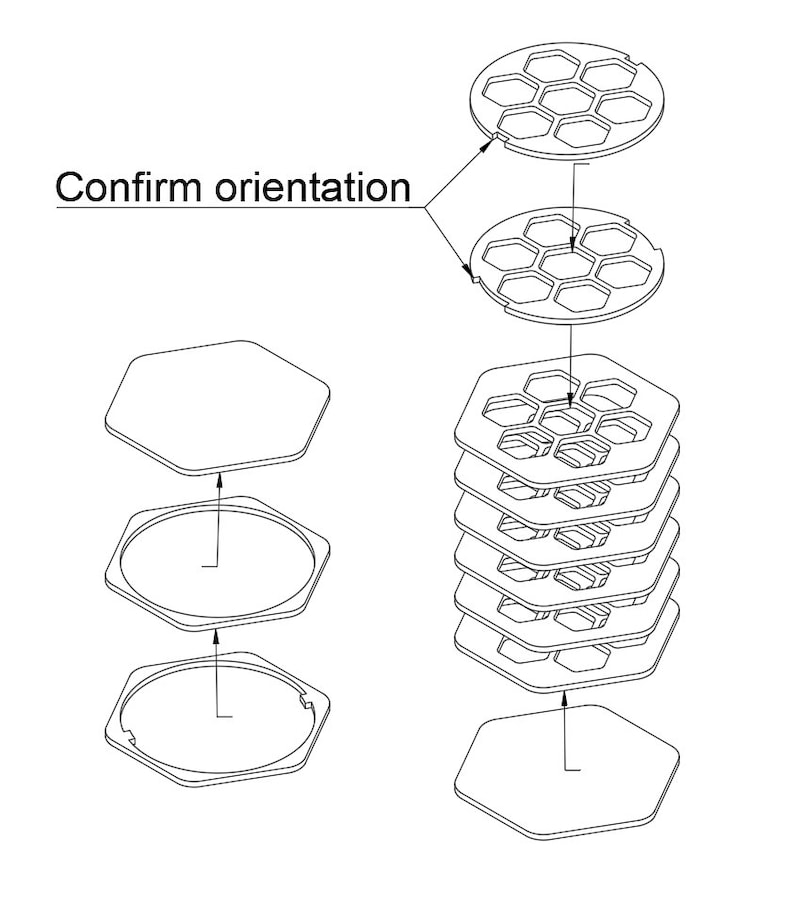 Confirm orientation