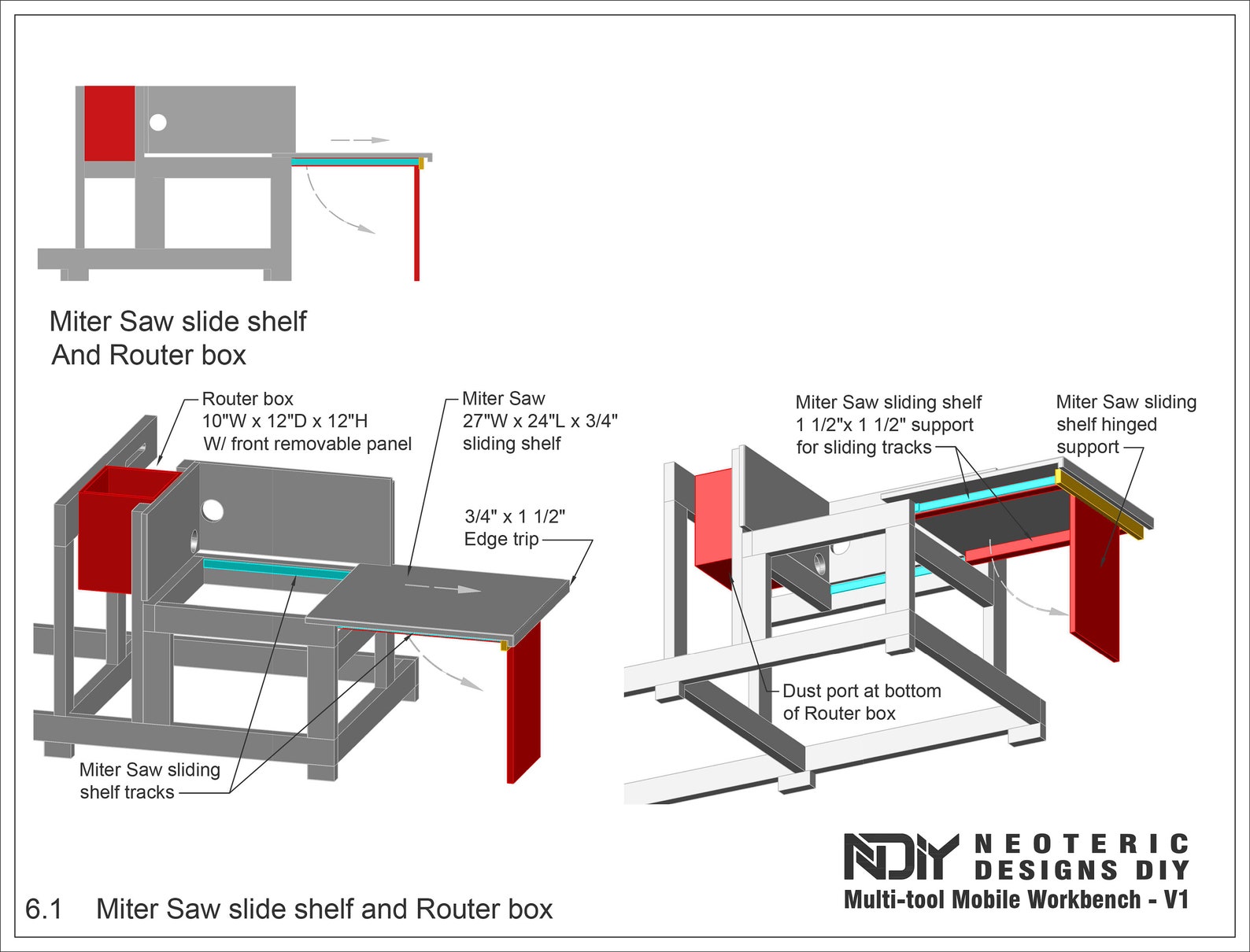 Miter Saw slide shelf
And Router box

Router box
10"W x 12"D x 12"H
W/ front removable panel

Miter Saw
27"W x 24"L x 3/4"
sliding shelf

3/4" x 1 1/2"
Edge trip

Miter Saw sliding
shelf tracks

Miter Saw sliding shelf
1 1/2"x 1 1/2" support
for sliding tracks

Miter Saw sliding
shelf hinged
support

Dust port at bottom
of Router box

NDIY NEOTERIC DESIGNS DIY
Multi-tool Mobile Workbench - V1

6.1 Miter Saw slide shelf and Router box