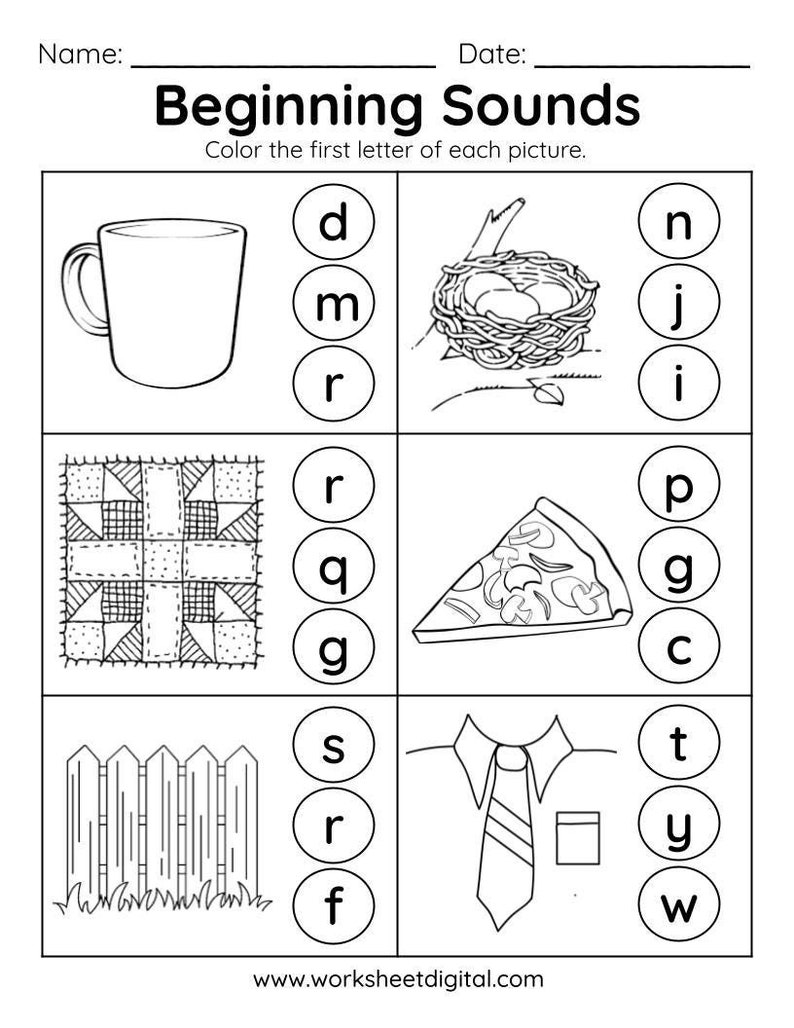 Name: ____________________ Date: ______________

Beginning Sounds

Color the first letter of each picture.

d
m
r

n
j
i

r
q
g

p
g
c

s
r
f

t
y
w

www.worksheetdigital.com