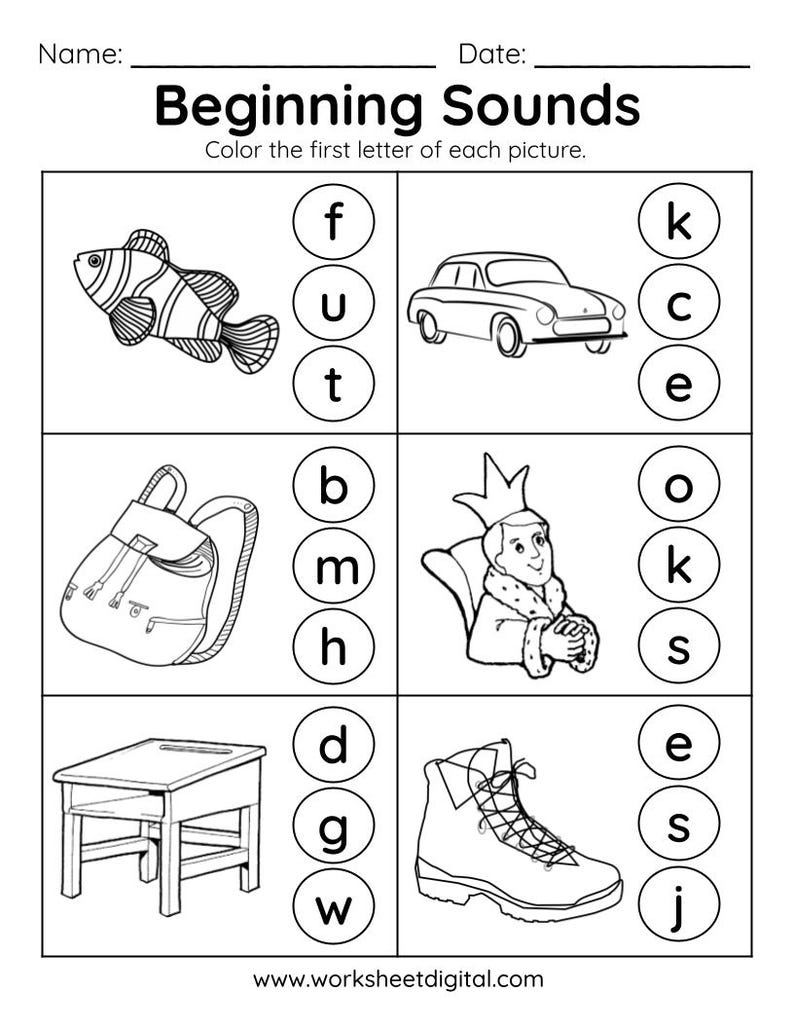 Name: ____________________ Date: ______________

Beginning Sounds

Color the first letter of each picture.

f
u
t

k
c
e

b
m
h

o
k
s

d
g
w

e
s
j

www.worksheetdigital.com