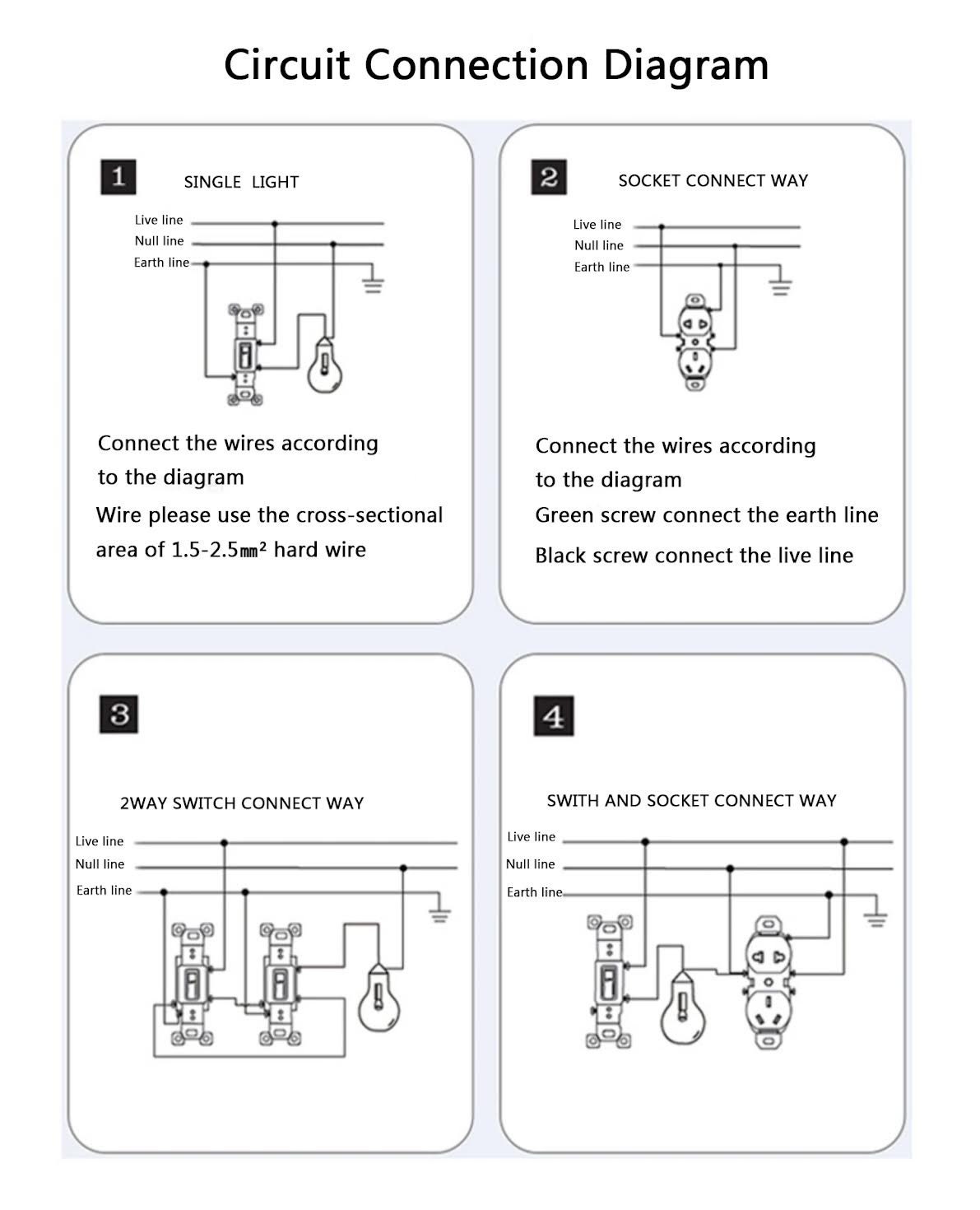 Circuit Connection Diagram

1

SINGLE LIGHT

Live line
Null line
Earth line

Connect the wires according to the diagram
Wire please use the cross-sectional area of 1.5-2.5㎟ hard wire

2

SOCKET CONNECT WAY

Live line
Null line
Earth line

Connect the wires according to the diagram
Green screw connect the earth line
Black screw connect the live line

3

2WAY SWITCH CONNECT WAY

Live line
Null line
Earth line

4

SWITH AND SOCKET CONNECT WAY

Live line
Null line
Earth line