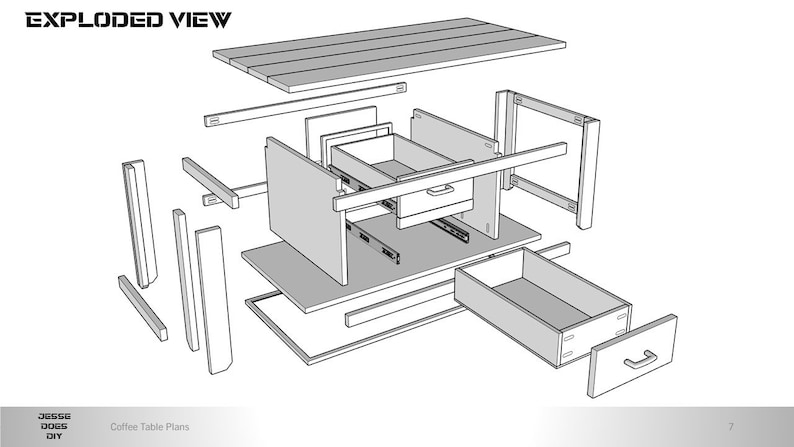 EXPLODED VIEW

JESSE DOES DIY

Coffee Table Plans

7