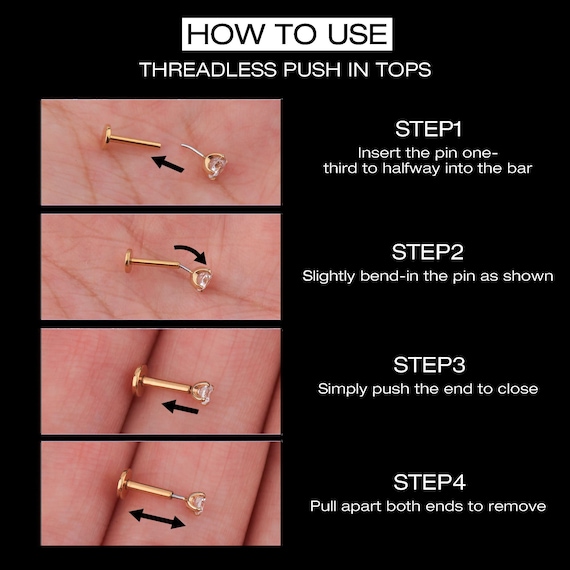 HOW TO USE

THREADLESS PUSH IN TOPS

STEP1

Insert the pin one-third to halfway into the bar

STEP2

Slightly bend-in the pin as shown

STEP3

Simply push the end to close

STEP4

Pull apart both ends to remove