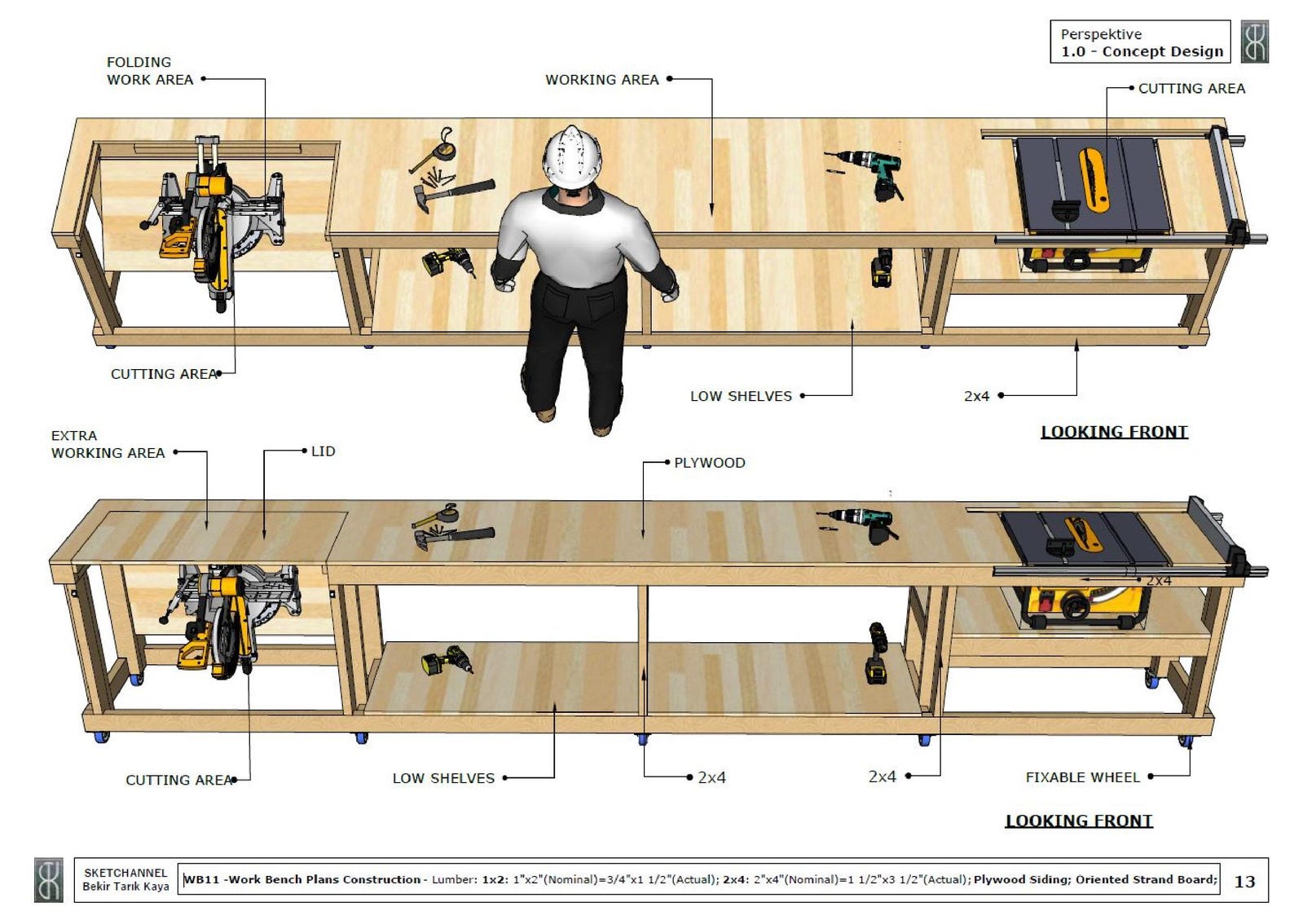 Perspektive
1.0 - Concept Design

FOLDING
WORK AREA

WORKING AREA

CUTTING AREA

CUTTING AREA

LOW SHELVES

2x4

LOOKING FRONT

EXTRA
WORKING AREA

LID

PLYWOOD

2x4

CUTTING AREA

LOW SHELVES

2x4

2x4

FIXABLE WHEEL

LOOKING FRONT

SKETCHANNEL
Bekir Tarık Kaya

WB11 -Work Bench Plans Construction - Lumber: 1x2: 1"x2"(Nominal)=3/4"x1 1/2"(Actual); 2x4: 2"x4"(Nominal)=1 1/2"x3 1/2"(Actual); Plywood Siding; Oriented Strand Board;

13