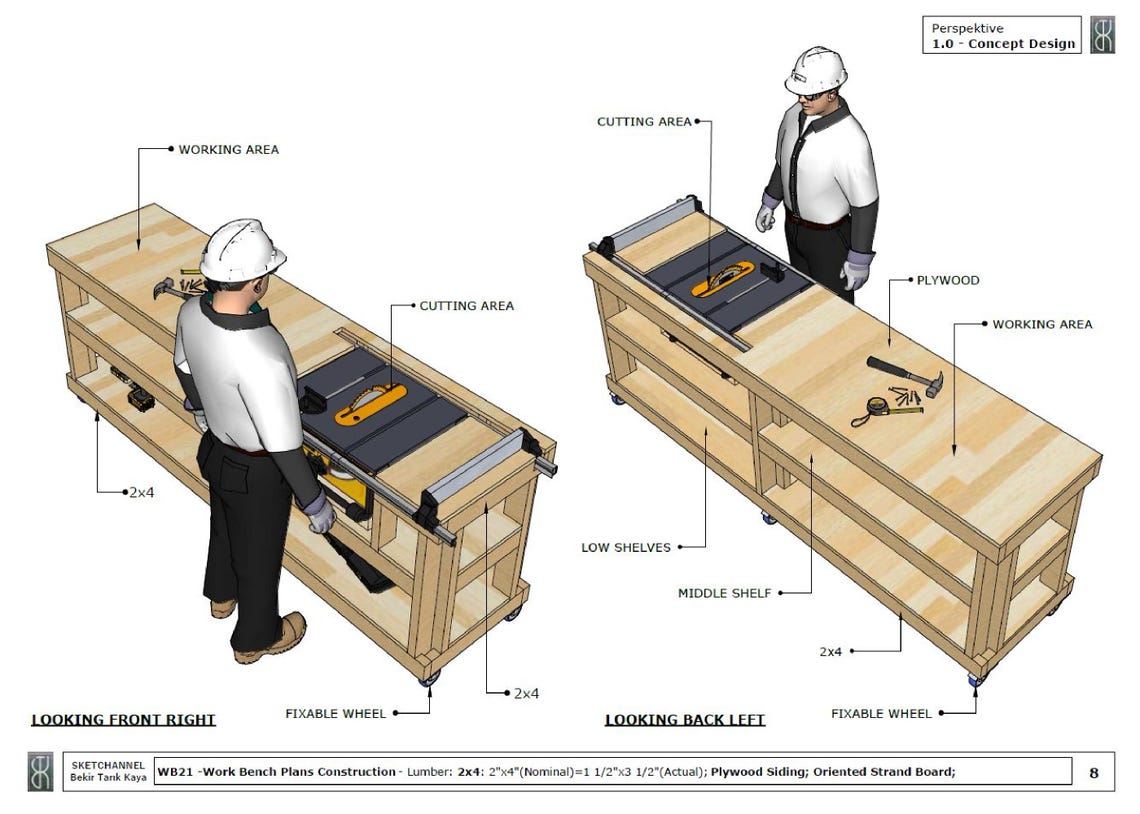 Perspektive
1.0 - Concept Design

WORKING AREA

CUTTING AREA

2x4

2x4

FIXABLE WHEEL

LOOKING FRONT RIGHT

CUTTING AREA

PLYWOOD

WORKING AREA

LOW SHELVES

MIDDLE SHELF

2x4

FIXABLE WHEEL

LOOKING BACK LEFT

SKETCHANNEL
Bekir Tarık Kaya

WB21 -Work Bench Plans Construction - Lumber: 2x4: 2"x4"(Nominal)=1 1/2"x3 1/2"(Actual); Plywood Siding; Oriented Strand Board;

8