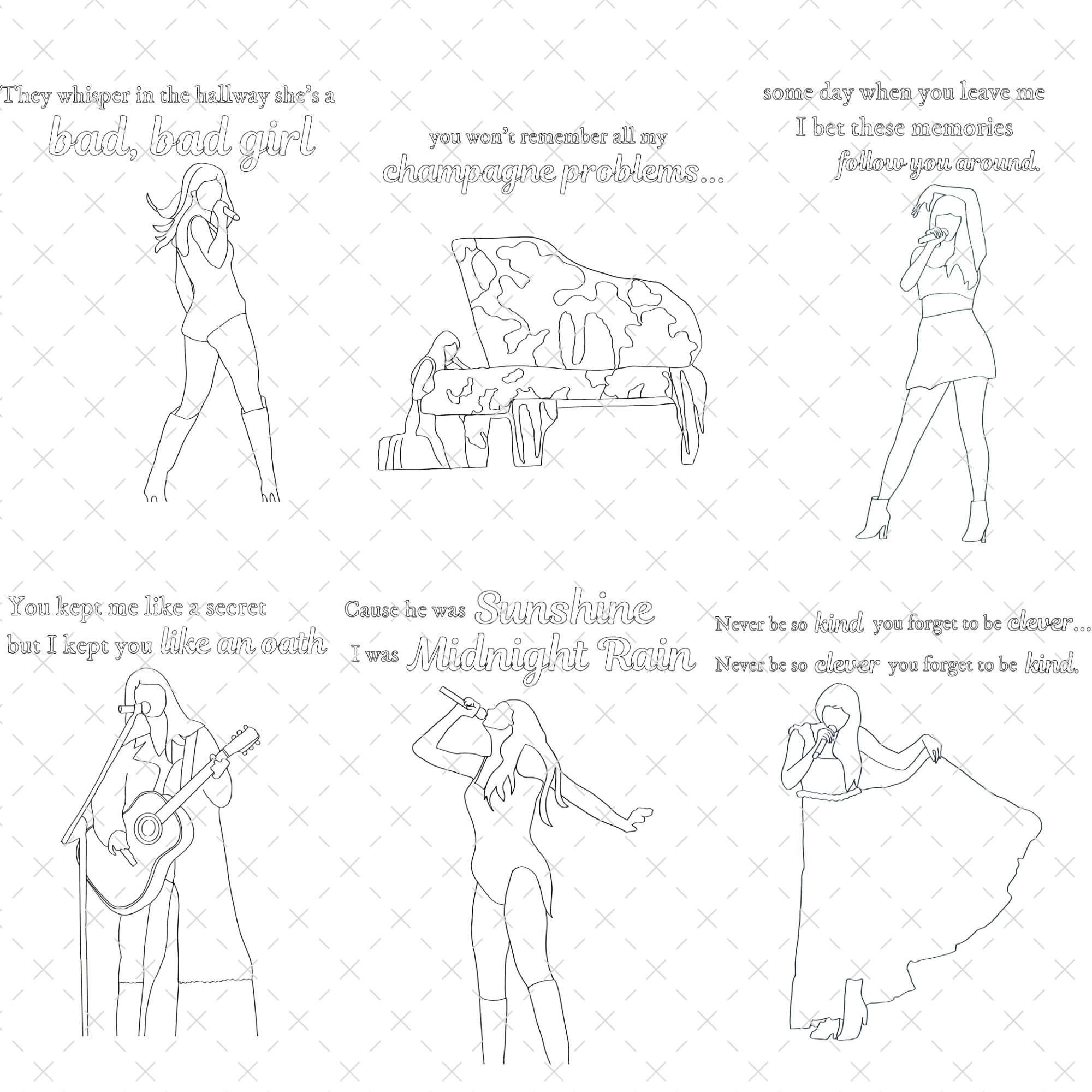 They whisper in the hallway she's a bad, bad girl

you won't remember all my champagne problems...

some day when you leave me I bet these memories follow you around.

You kept me like a secret but I kept you like an oath

Cause he was Sunshine I was Midnight Rain

Never be so kind you forget to be clever... Never be so clever you forget to be kind.