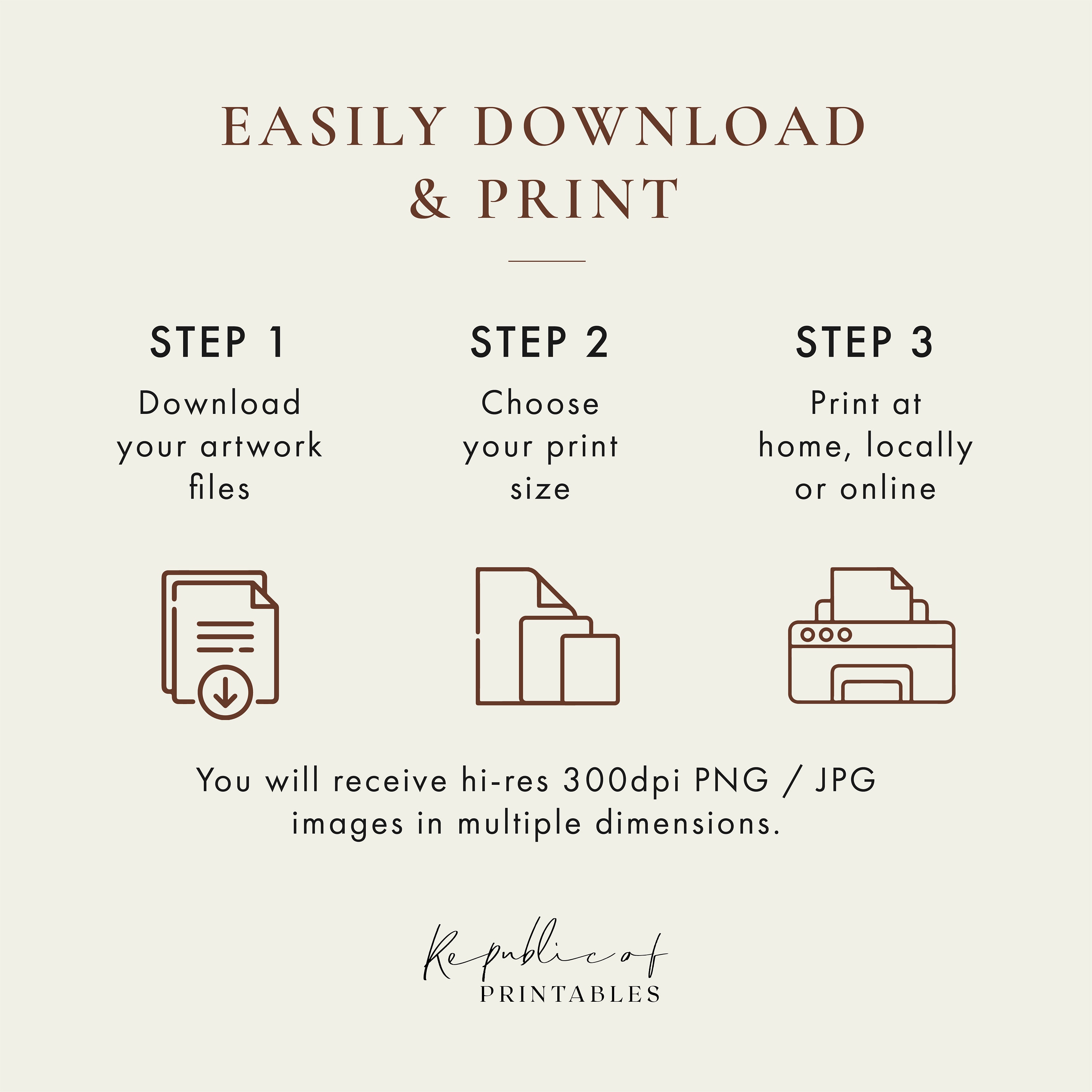 EASILY DOWNLOAD & PRINT

STEP 1

Download your artwork files

STEP 2

Choose your print size

STEP 3

Print at home, locally or online

You will receive hi-res 300dpi PNG / JPG images in multiple dimensions.

Republic of
PRINTABLES