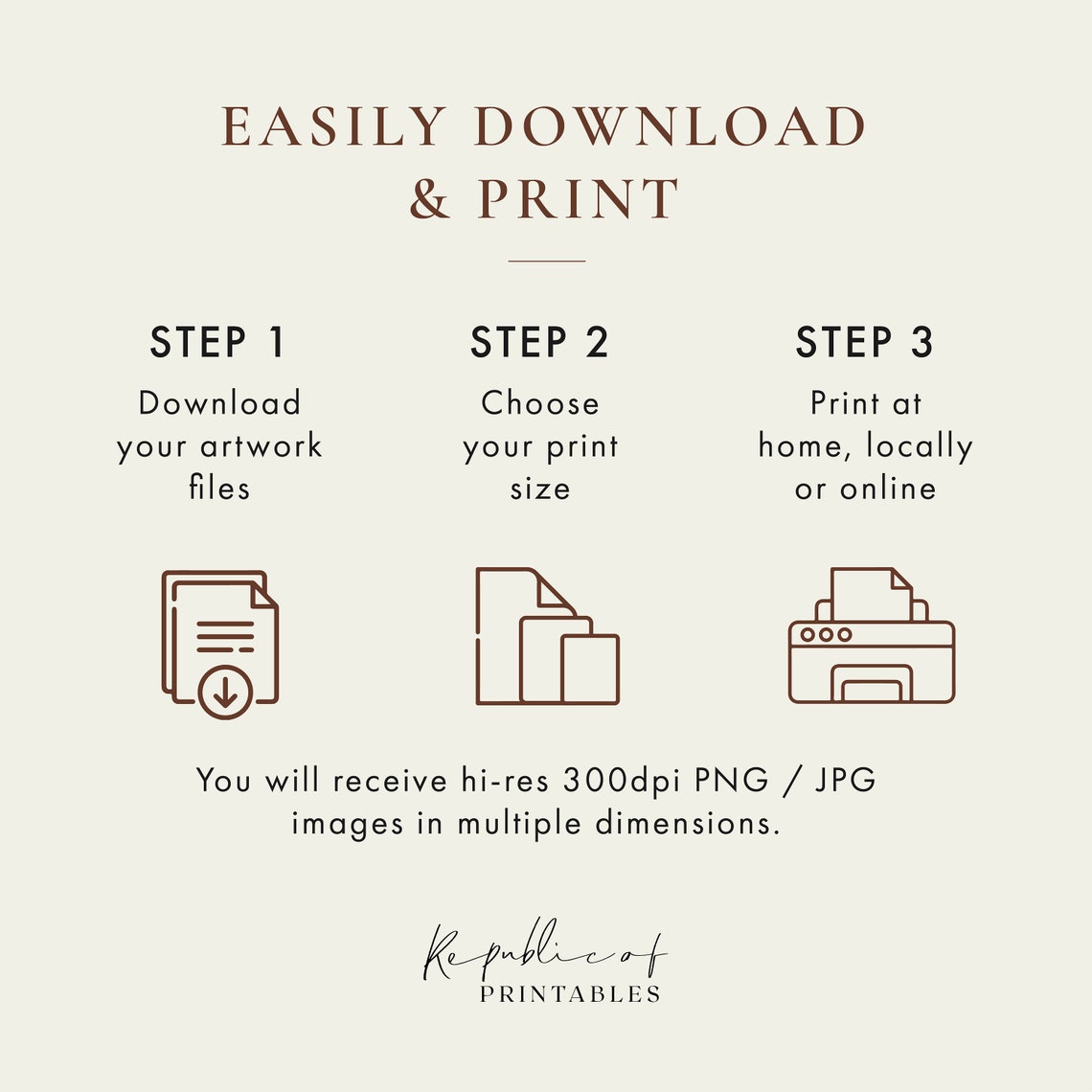 EASILY DOWNLOAD & PRINT

STEP 1
Download your artwork files

STEP 2
Choose your print size

STEP 3
Print at home, locally or online

You will receive hi-res 300dpi PNG / JPG images in multiple dimensions.

Republic of
PRINTABLES