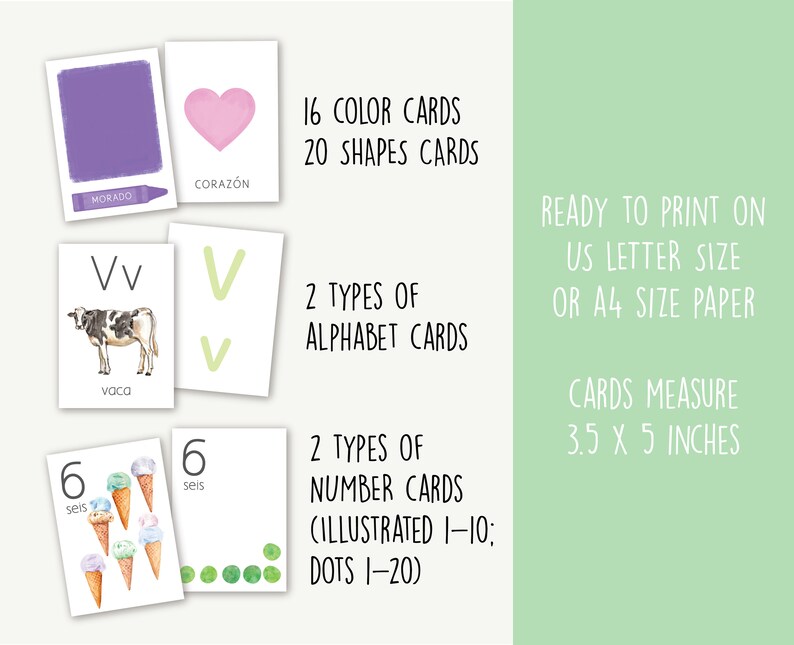 MORADO

CORAZÓN

16 COLOR CARDS
20 SHAPES CARDS

Vv

vaca

V
v

2 TYPES OF
ALPHABET CARDS

6
seis

6
seis

2 TYPES OF
NUMBER CARDS
(ILLUSTRATED 1–10;
DOTS 1–20)

READY TO PRINT ON
US LETTER SIZE
OR A4 SIZE PAPER

CARDS MEASURE
3.5 X 5 INCHES