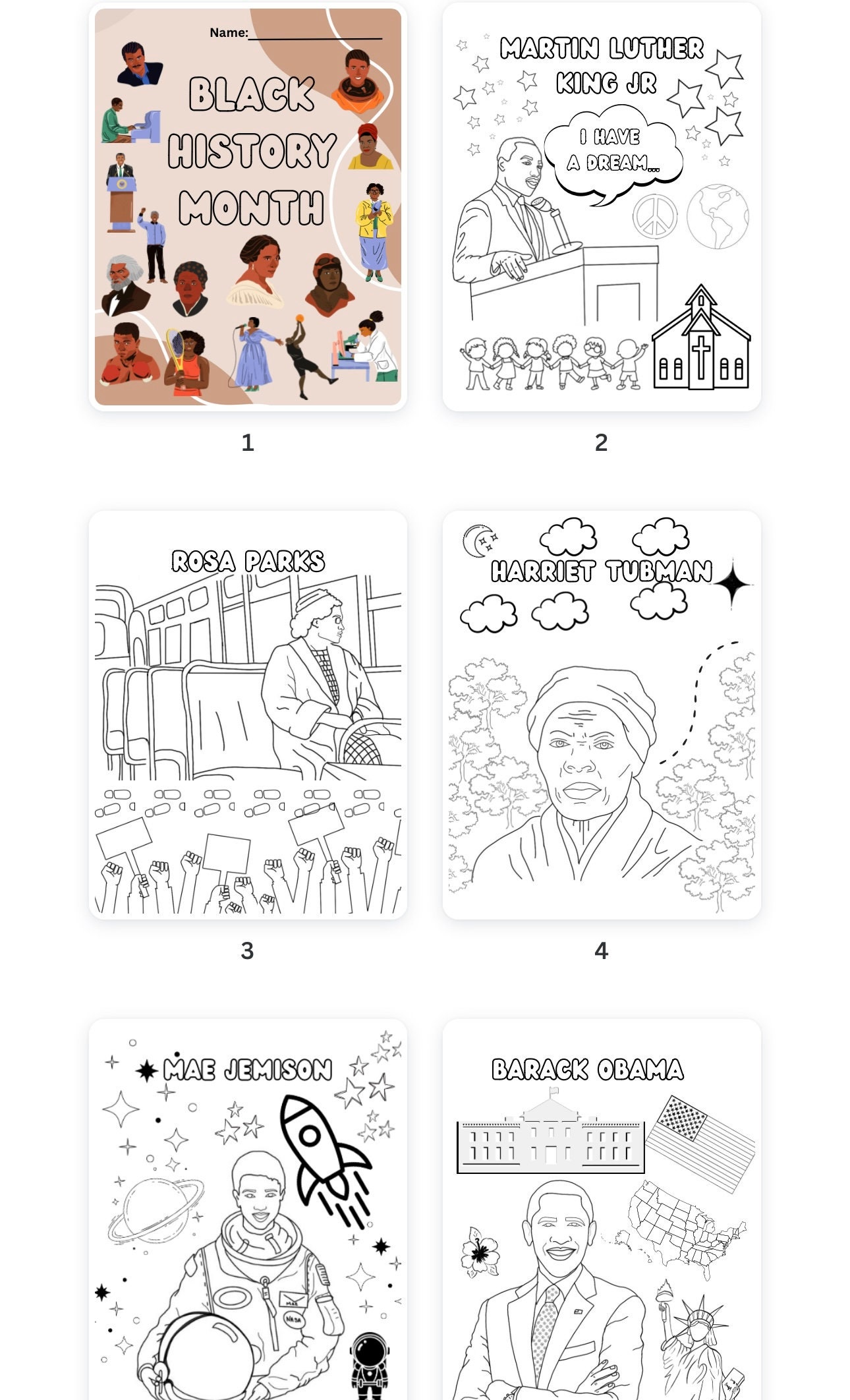 Name:

BLACK HISTORY MONTH

1

MARTIN LUTHER KING JR

I HAVE A DREAM...

2

ROSA PARKS

3

HARRIET TUBMAN

4

MAE JEMISON

MAE

NASA

BARACK OBAMA