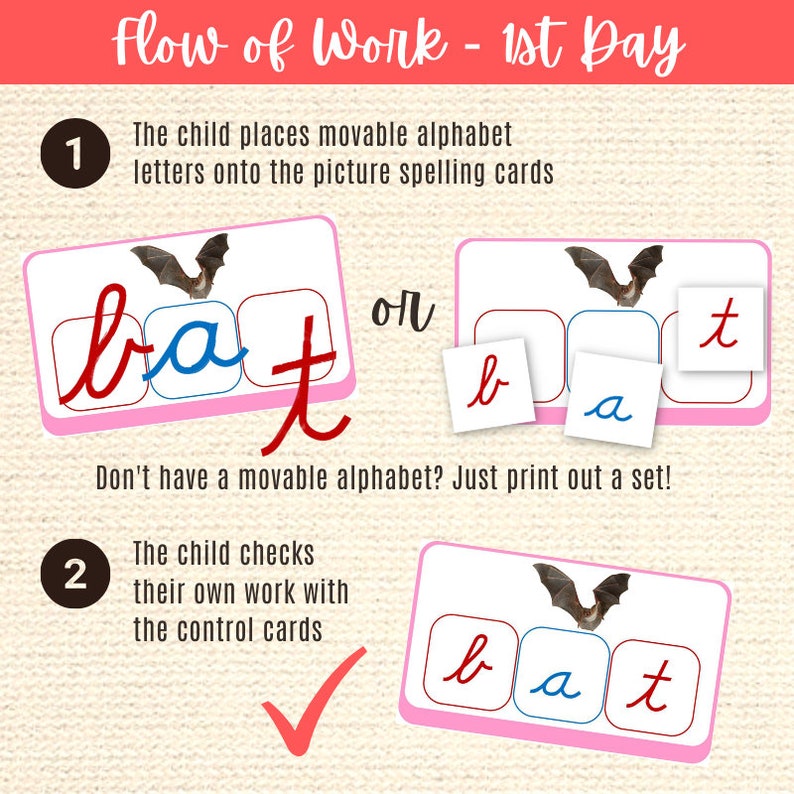 Flow of Work - 1st Day

1 The child places movable alphabet letters onto the picture spelling cards

b a t

or

b a t

Don't have a movable alphabet? Just print out a set!

2 The child checks their own work with the control cards

b a t