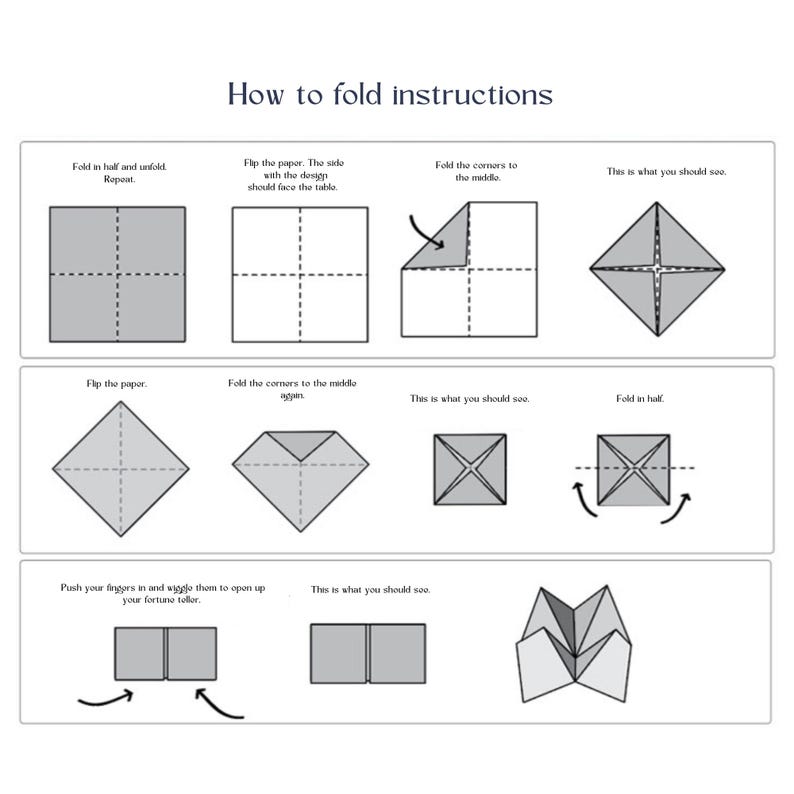 How to fold instructions

Fold in half and unfold. Repeat.

Flip the paper. The side with the design should face the table.

Fold the corners to the middle.

This is what you should see.

Flip the paper.

Fold the corners to the middle again.

This is what you should see.

Fold in half.

Push your fingers in and wiggle them to open up your fortune teller.

This is what you should see.