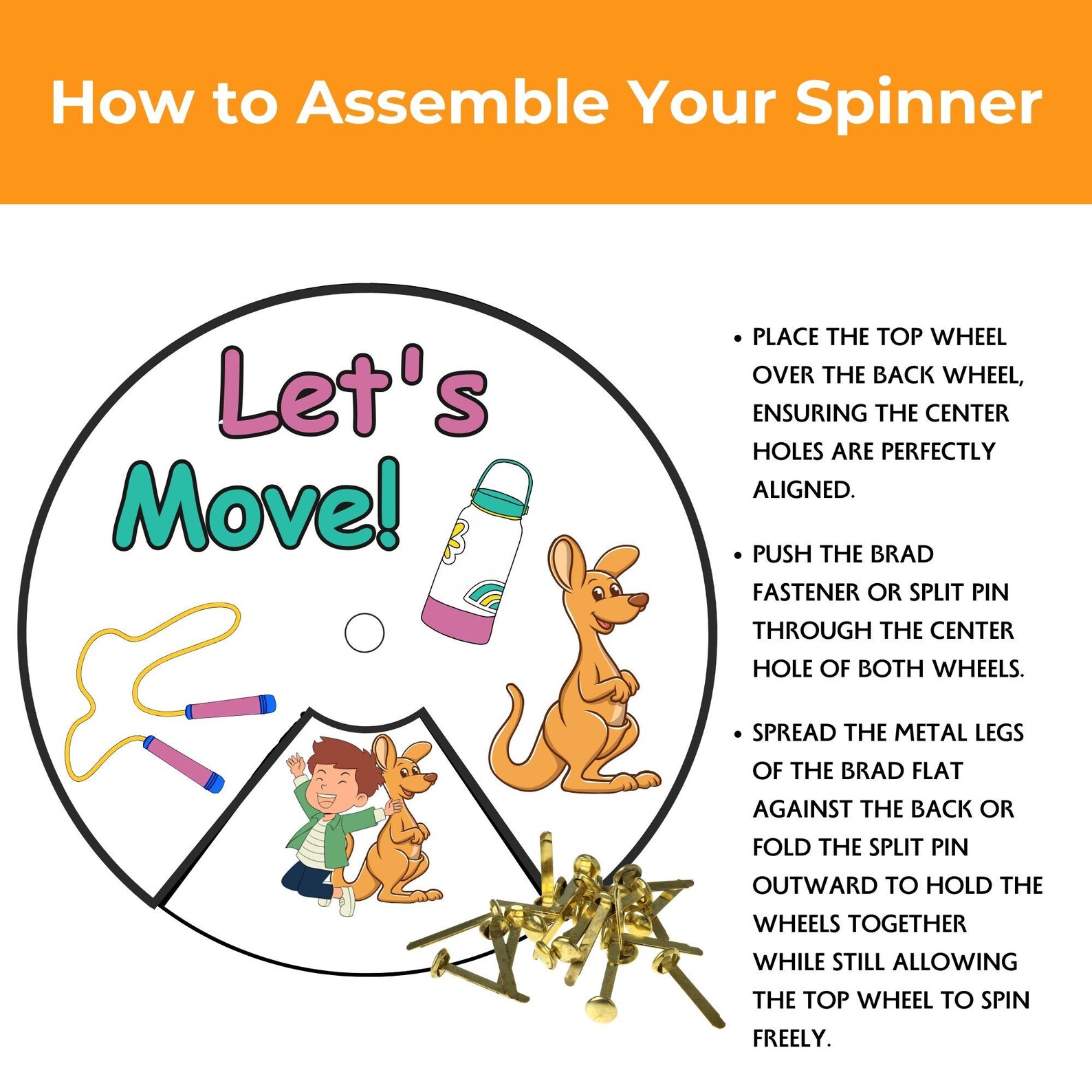 How to Assemble Your Spinner

Let's Move!

• PLACE THE TOP WHEEL OVER THE BACK WHEEL, ENSURING THE CENTER HOLES ARE PERFECTLY ALIGNED.

• PUSH THE BRAD FASTENER OR SPLIT PIN THROUGH THE CENTER HOLE OF BOTH WHEELS.

• SPREAD THE METAL LEGS OF THE BRAD FLAT AGAINST THE BACK OR FOLD THE SPLIT PIN OUTWARD TO HOLD THE WHEELS TOGETHER WHILE STILL ALLOWING THE TOP WHEEL TO SPIN FREELY.