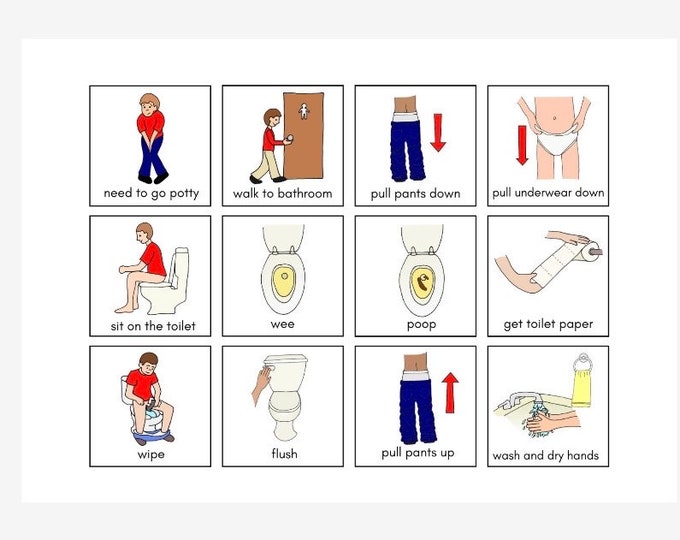 need to go potty

walk to bathroom

pull pants down

pull underwear down

sit on the toilet

wee

poop

get toilet paper

wipe

flush

pull pants up

wash and dry hands