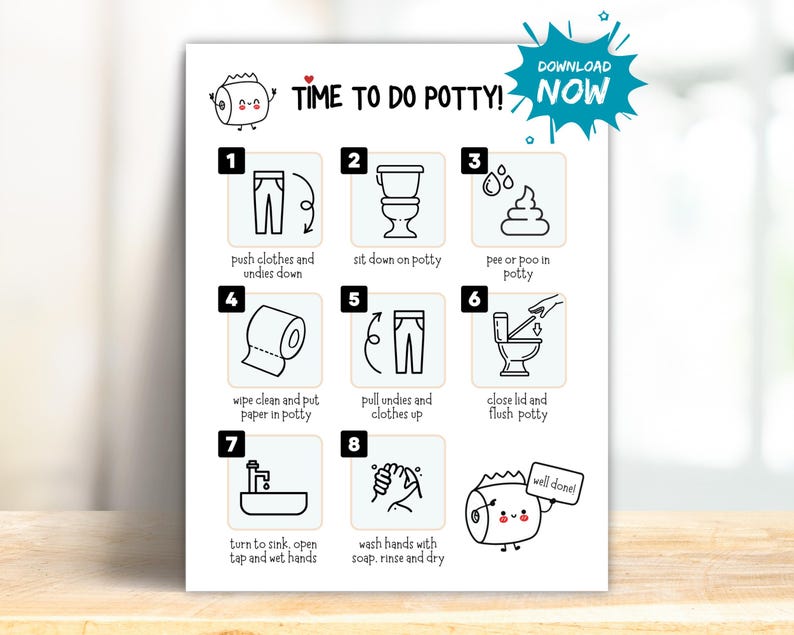 TIME TO DO POTTY!

DOWNLOAD NOW

1
push clothes and undies down

2
sit down on potty

3
pee or poo in potty

4
wipe clean and put paper in potty

5
pull undies and clothes up

6
close lid and flush potty

7
turn to sink, open tap and wet hands

8
wash hands with soap, rinse and dry

well done!