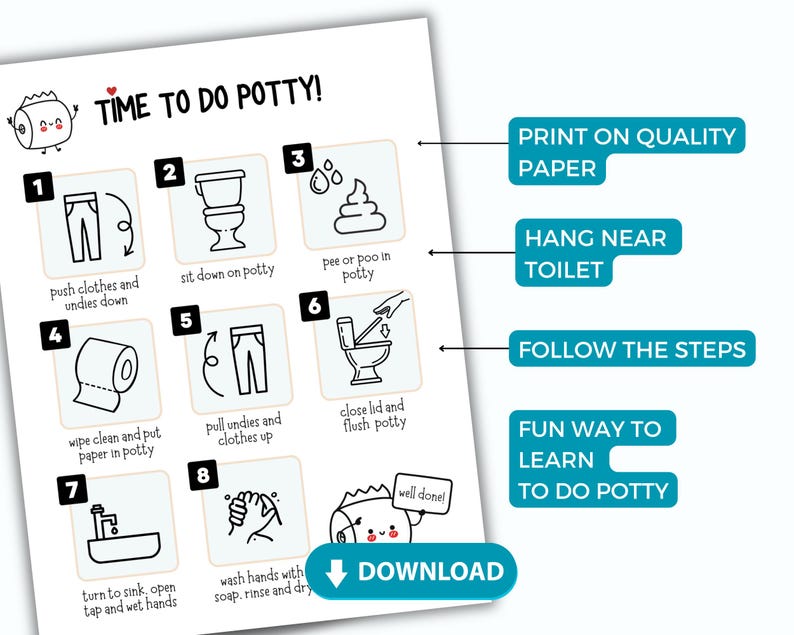 TIME TO DO POTTY!

1
push clothes and undies down

2
sit down on potty

3
pee or poo in potty

4
wipe clean and put paper in potty

5
pull undies and clothes up

6
close lid and flush potty

7
turn to sink, open tap and wet hands

8
wash hands with soap, rinse and dry

well done!

PRINT ON QUALITY PAPER

HANG NEAR TOILET

FOLLOW THE STEPS

FUN WAY TO LEARN TO DO POTTY

DOWNLOAD