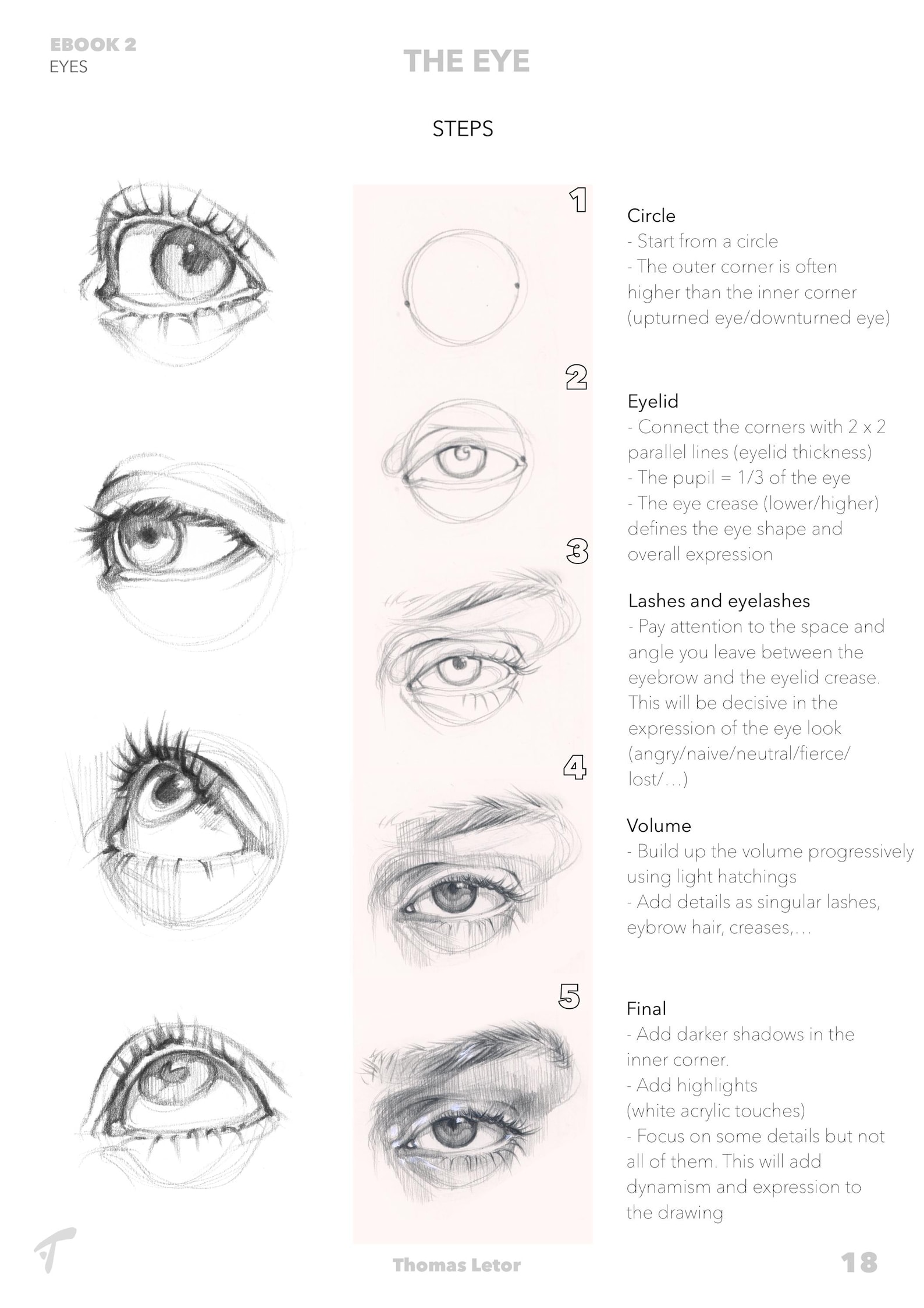 EBOOK 2
EYES

THE EYE

STEPS

1

Circle
- Start from a circle
- The outer corner is often higher than the inner corner (upturned eye/downturned eye)

2

Eyelid
- Connect the corners with 2 x 2 parallel lines (eyelid thickness)
- The pupil = 1/3 of the eye
- The eye crease (lower/higher) defines the eye shape and overall expression

3

Lashes and eyelashes
- Pay attention to the space and angle you leave between the eyebrow and the eyelid crease. This will be decisive in the expression of the eye look (angry/naive/neutral/fierce/lost/…)

4

Volume
- Build up the volume progressively using light hatchings
- Add details as singular lashes, eybrow hair, creases,…

5

Final
- Add darker shadows in the inner corner.
- Add highlights (white acrylic touches)
- Focus on some details but not all of them. This will add dynamism and expression to the drawing

Thomas Letor

18