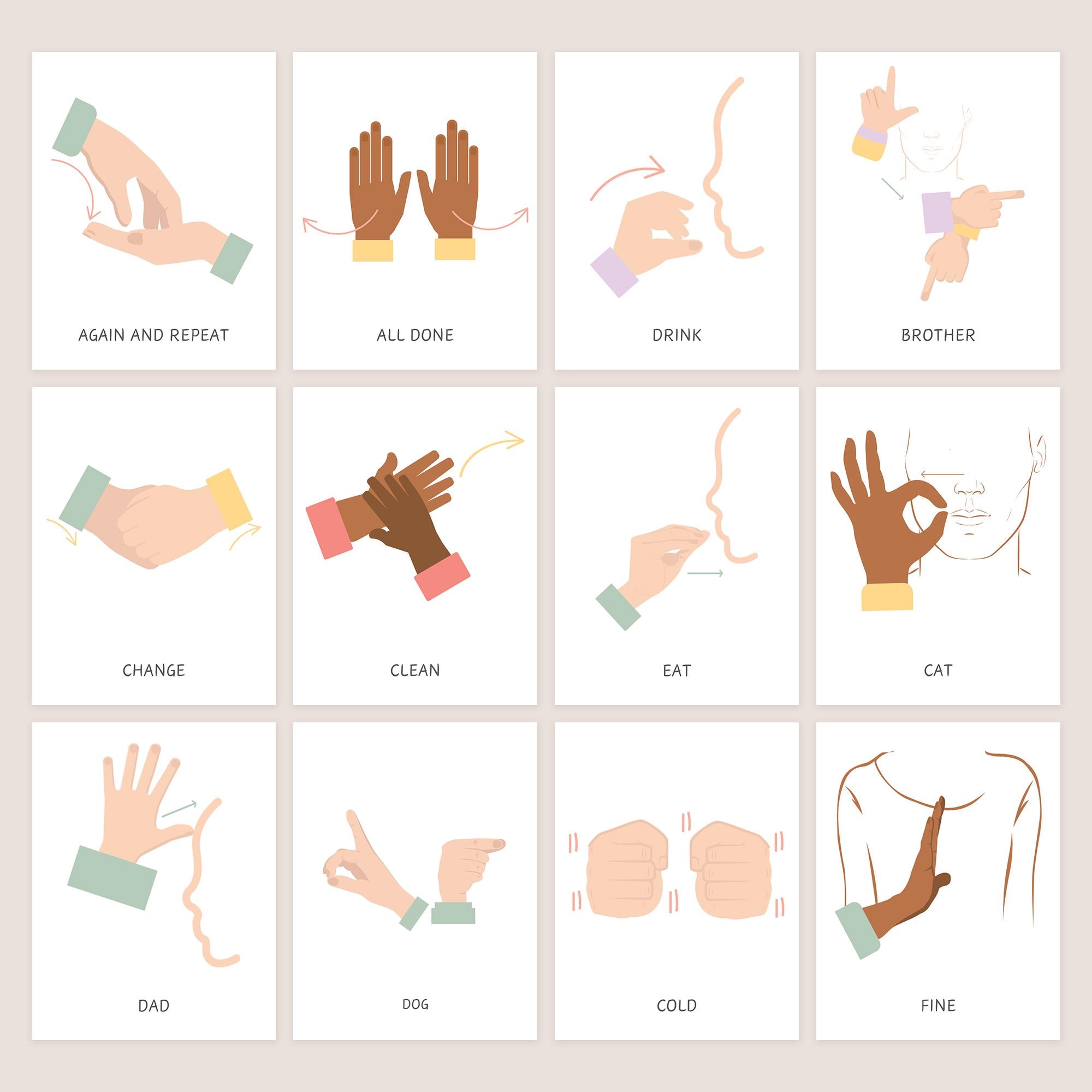 AGAIN AND REPEAT

ALL DONE

DRINK

BROTHER

CHANGE

CLEAN

EAT

CAT

DAD

DOG

COLD

FINE