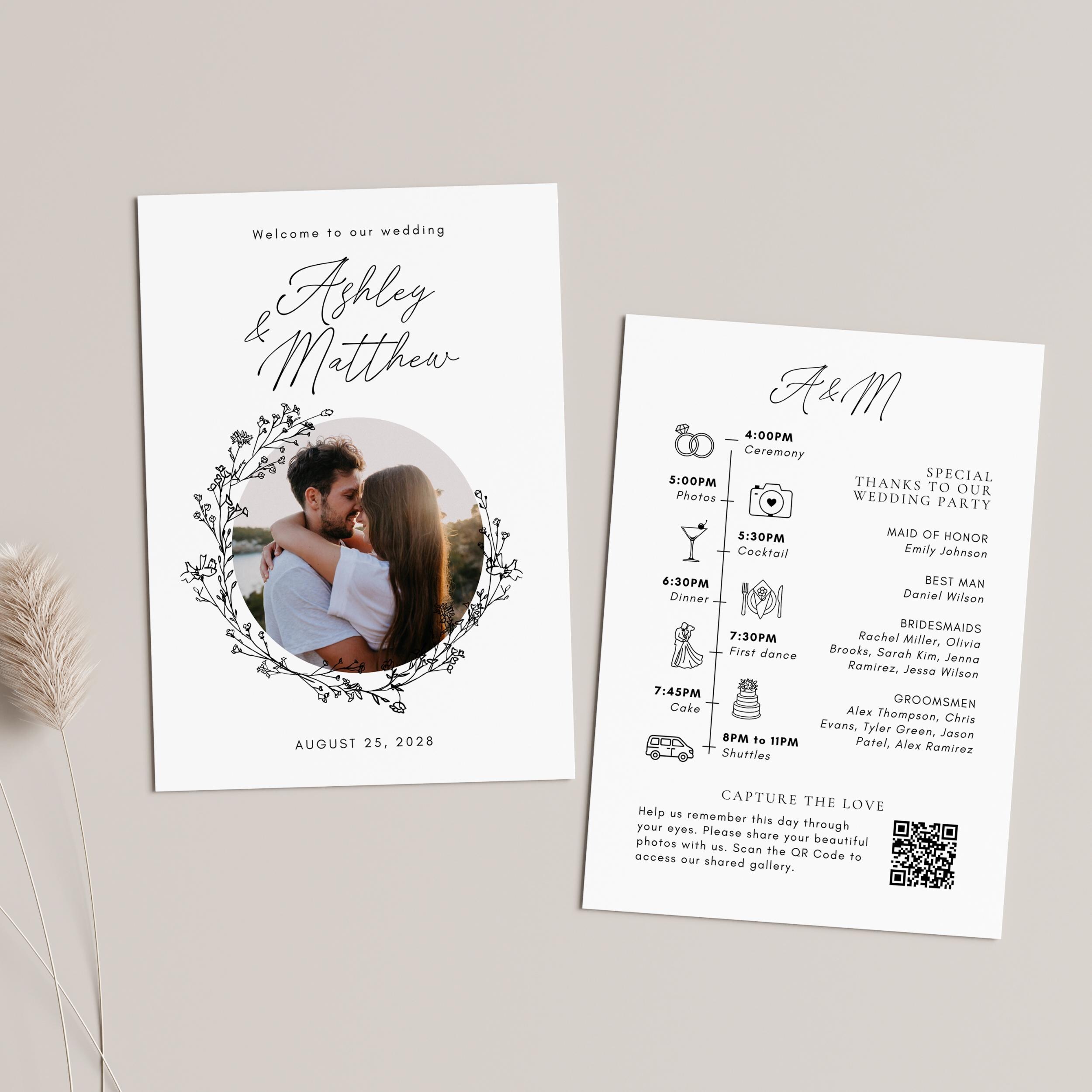 Welcome to our wedding

Ashley & Matthew

AUGUST 25, 2028

A&M

4:00PM
Ceremony

5:00PM
Photos

5:30PM
Cocktail

6:30PM
Dinner

7:30PM
First dance

7:45PM
Cake

8PM to 11PM
Shuttles

SPECIAL THANKS TO OUR WEDDING PARTY

MAID OF HONOR
Emily Johnson

BEST MAN
Daniel Wilson

BRIDESMAIDS
Rachel Miller, Olivia Brooks, Sarah Kim, Jenna Ramirez, Jessa Wilson

GROOMSMEN
Alex Thompson, Chris Evans, Tyler Green, Jason Patel, Alex Ramirez

CAPTURE THE LOVE

Help us remember this day through your eyes. Please share your beautiful photos with us. Scan the QR Code to access our shared gallery.