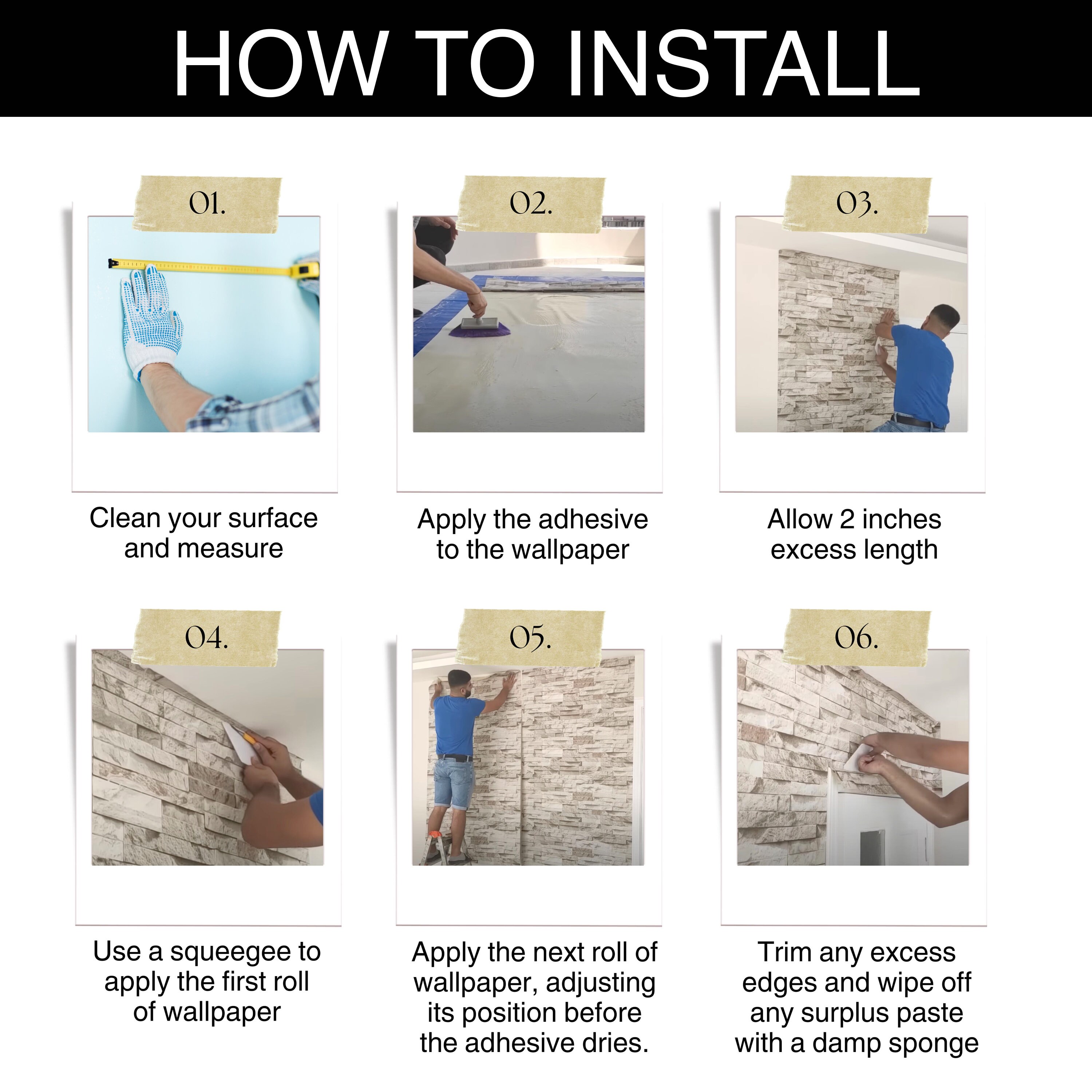 HOW TO INSTALL

01.

Clean your surface and measure

02.

Apply the adhesive to the wallpaper

03.

Allow 2 inches excess length

04.

Use a squeegee to apply the first roll of wallpaper

05.

Apply the next roll of wallpaper, adjusting its position before the adhesive dries.

06.

Trim any excess edges and wipe off any surplus paste with a damp sponge