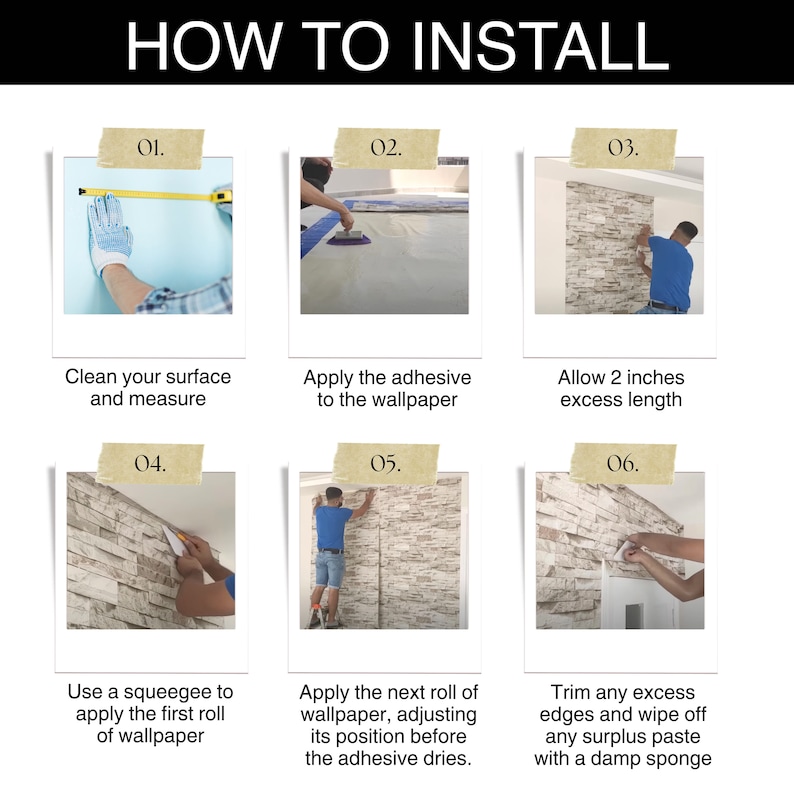 HOW TO INSTALL

01.

Clean your surface and measure

02.

Apply the adhesive to the wallpaper

03.

Allow 2 inches excess length

04.

Use a squeegee to apply the first roll of wallpaper

05.

Apply the next roll of wallpaper, adjusting its position before the adhesive dries.

06.

Trim any excess edges and wipe off any surplus paste with a damp sponge