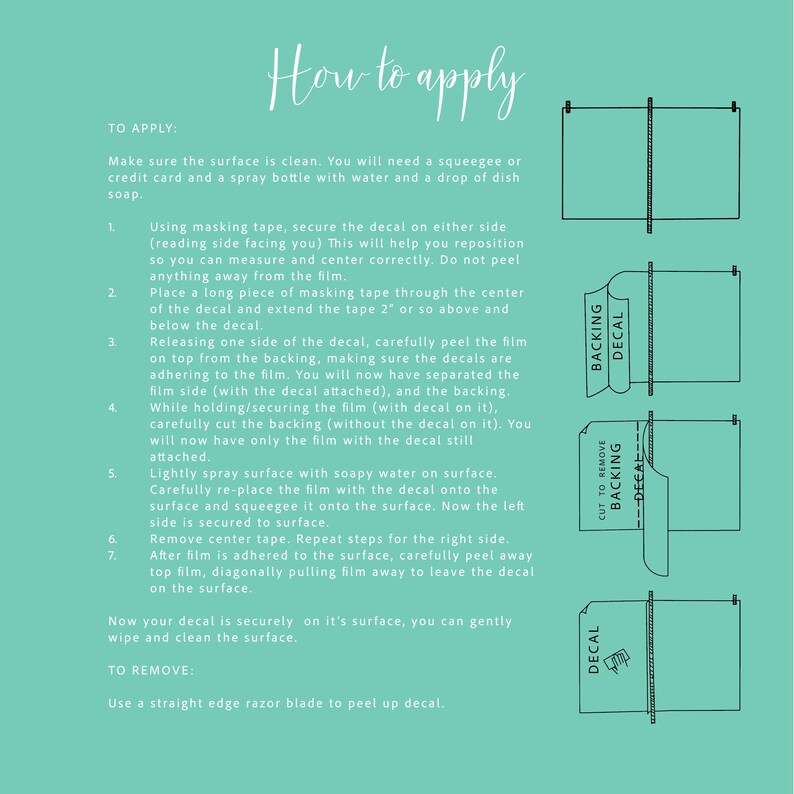 How to apply

TO APPLY:

Make sure the surface is clean. You will need a squeegee or credit card and a spray bottle with water and a drop of dish soap.

1. Using masking tape, secure the decal on either side (reading side facing you) This will help you reposition so you can measure and center correctly. Do not peel anything away from the film.
2. Place a long piece of masking tape through the center of the decal and extend the tape 2" or so above and below the decal.
3. Releasing one side of the decal, carefully peel the film on top from the backing, making sure the decals are adhering to the film. You will now have separated the film side (with the decal attached), and the backing.
4. While holding/securing the film (with decal on it), carefully cut the backing (without the decal on it). You will now have only the film with the decal still attached.
5. Lightly spray surface with soapy water on surface. Carefully re-place the film with the decal onto the surface and squeegee it onto the surface. Now the left side is secured to surface.
6. Remove center tape. Repeat steps for the right side.
7. After film is adhered to the surface, carefully peel away top film, diagonally pulling film away to leave the decal on the surface.

Now your decal is securely on it's surface, you can gently wipe and clean the surface.

TO REMOVE:

Use a straight edge razor blade to peel up decal.

BACKING
DECAL

CUT TO REMOVE
BACKING
DECAL

DECAL