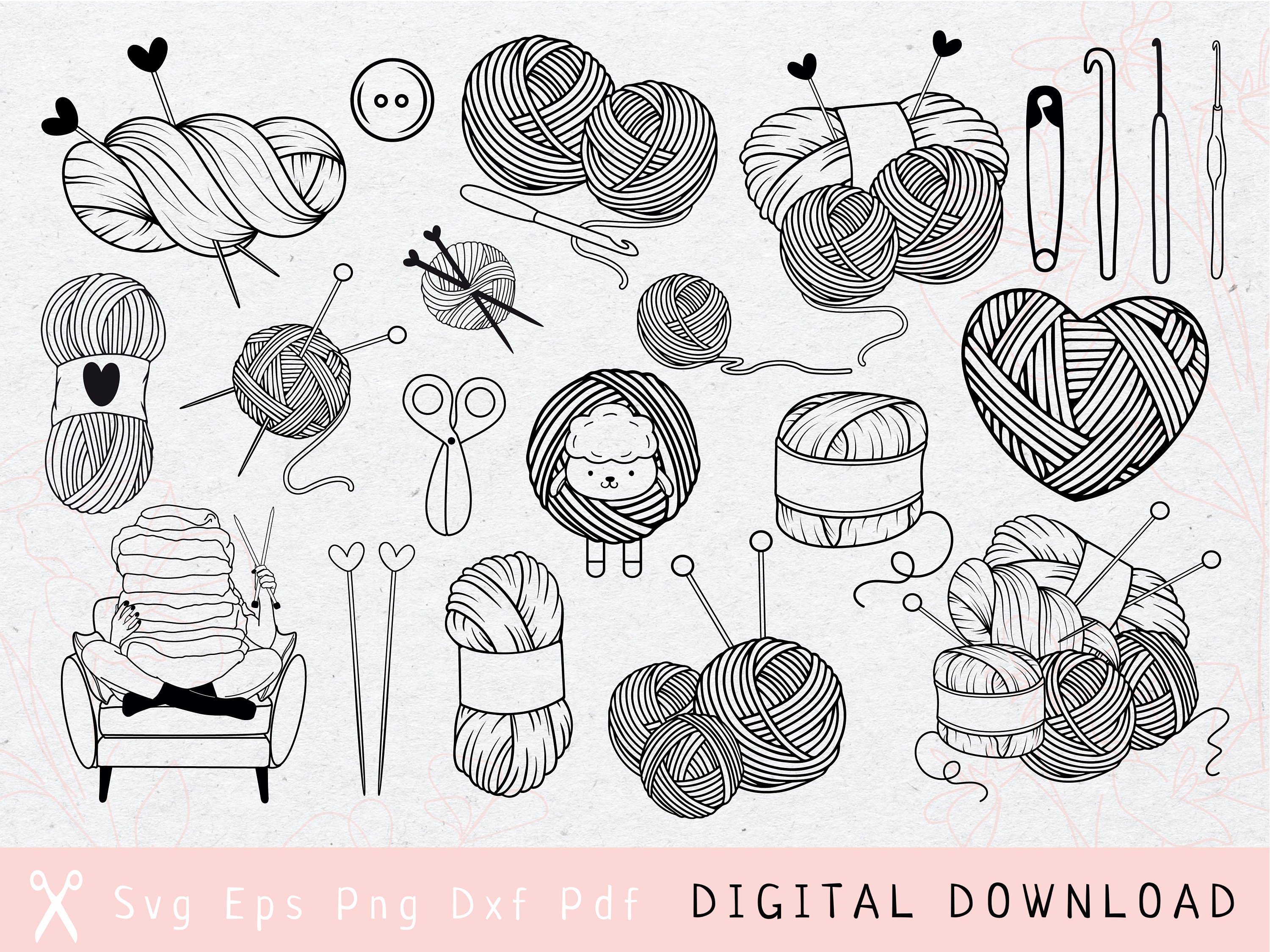 Svg Eps Png Dxf Pdf DIGITAL DOWNLOAD