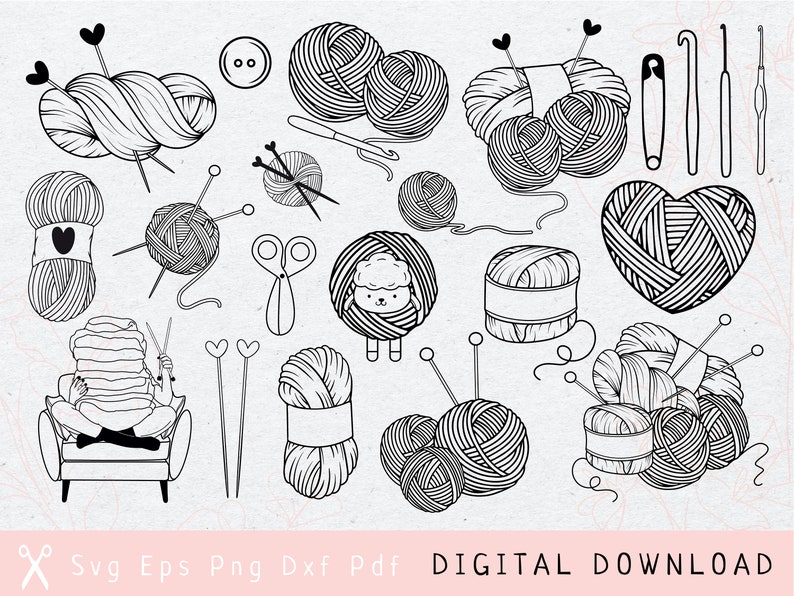 Svg Eps Png Dxf Pdf DIGITAL DOWNLOAD