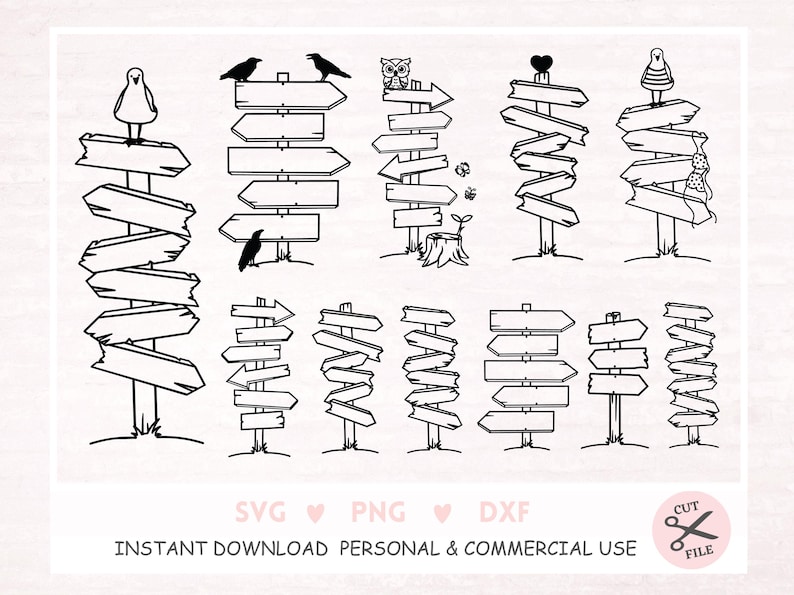 SVG ♥ PNG ♥ DXF

INSTANT DOWNLOAD PERSONAL & COMMERCIAL USE

CUT FILE