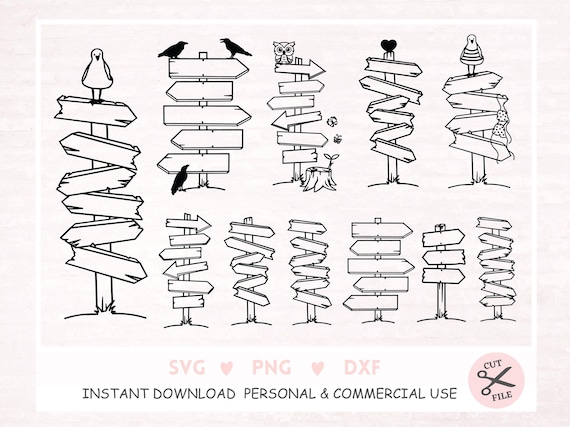 SVG ♥ PNG ♥ DXF

INSTANT DOWNLOAD PERSONAL & COMMERCIAL USE

CUT FILE