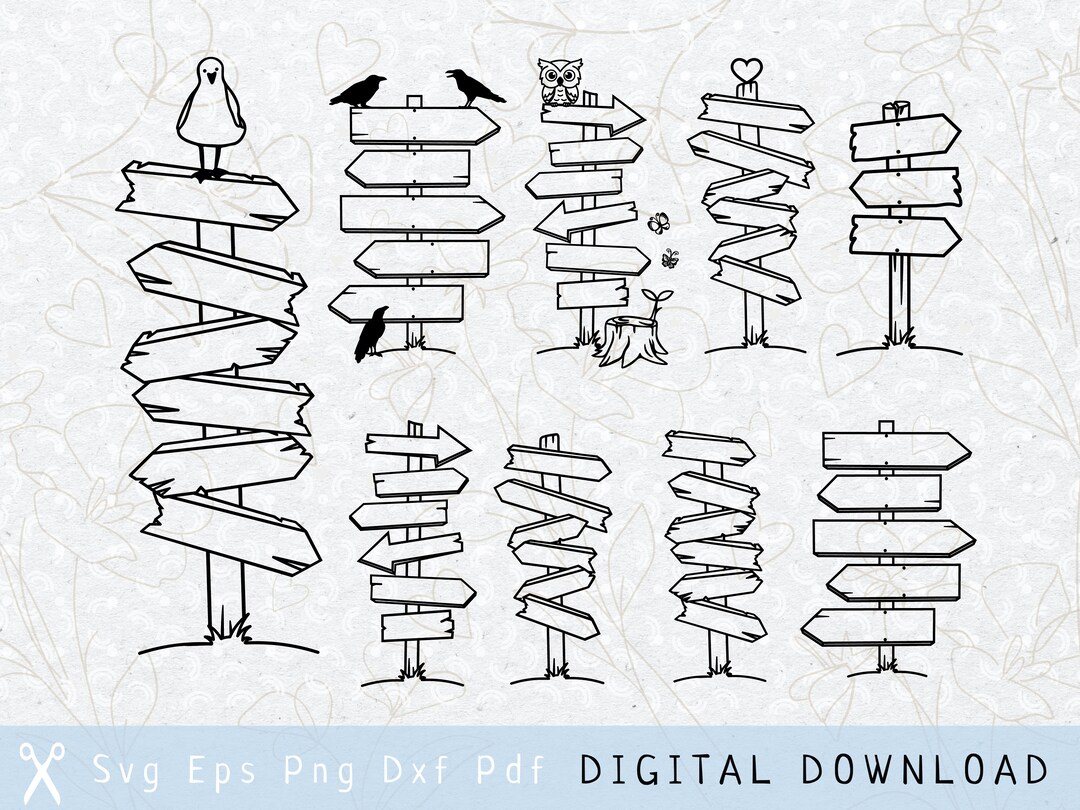 Svg Eps Png Dxf Pdf DIGITAL DOWNLOAD