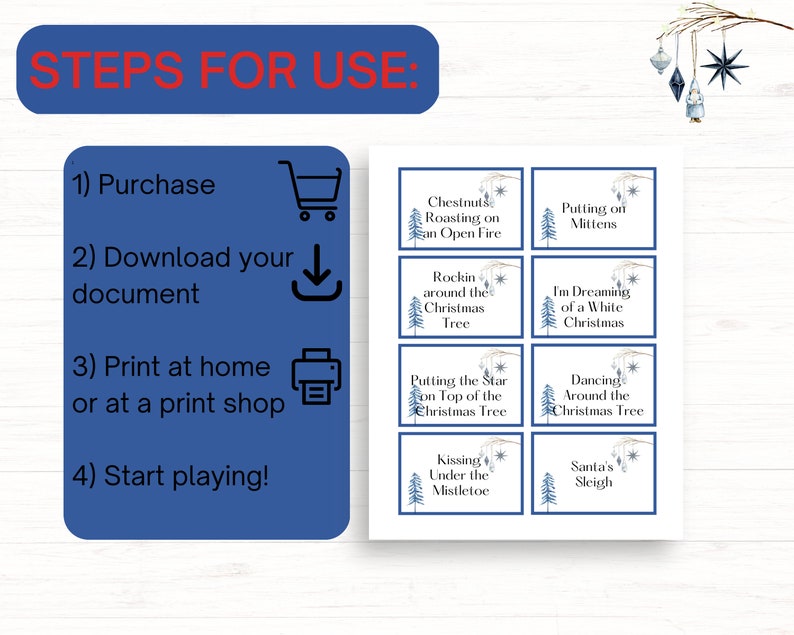 STEPS FOR USE:

1) Purchase

2) Download your document

3) Print at home or at a print shop

4) Start playing!

Chestnuts Roasting on an Open Fire

Putting on Mittens

Rockin around the Christmas Tree

I'm Dreaming of a White Christmas

Putting the Star on Top of the Christmas Tree

Dancing Around the Christmas Tree

Kissing Under the Mistletoe

Santa's Sleigh