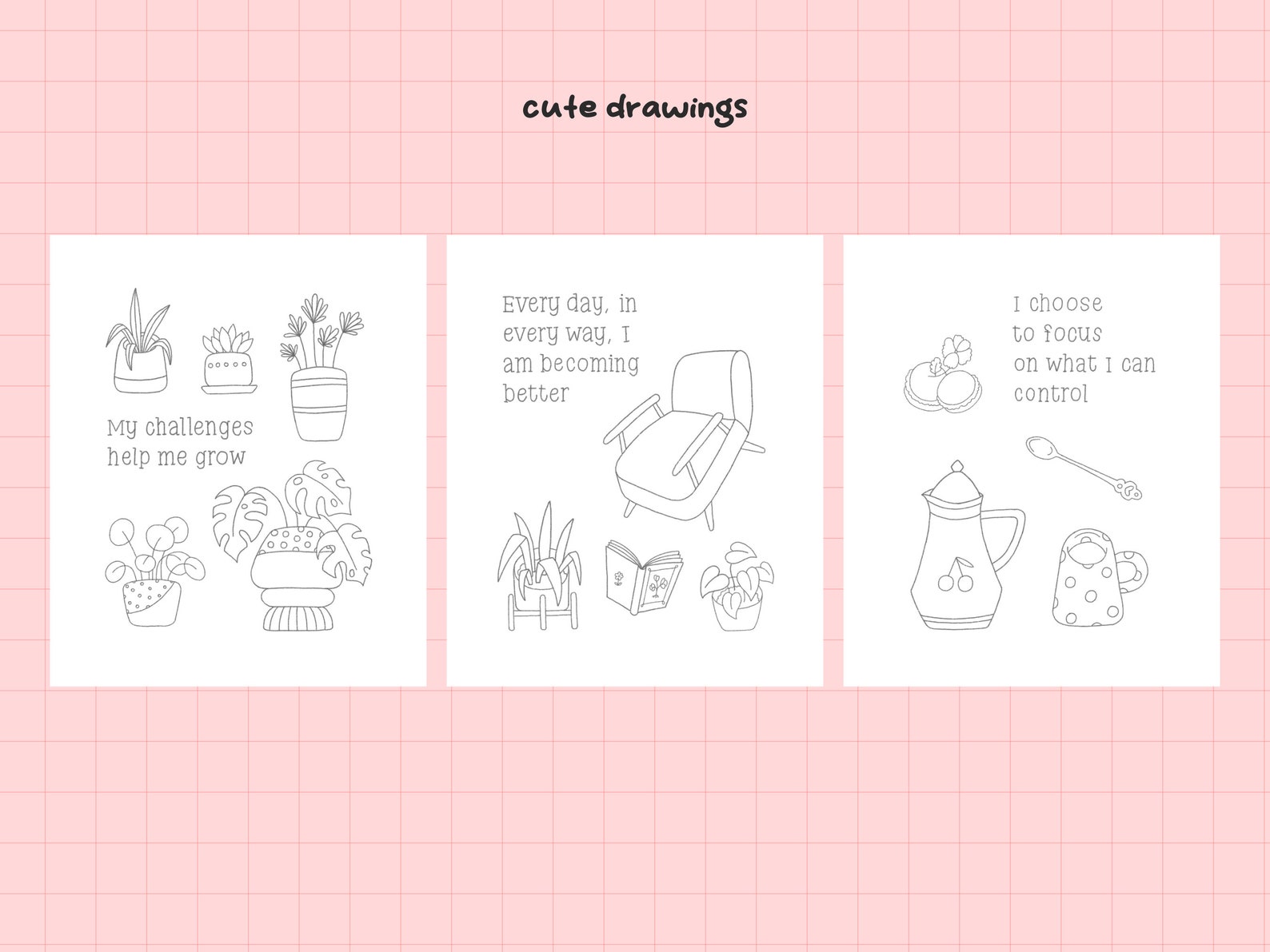 cute drawings

My challenges help me grow

Every day, in every way, I am becoming better

I choose to focus on what I can control