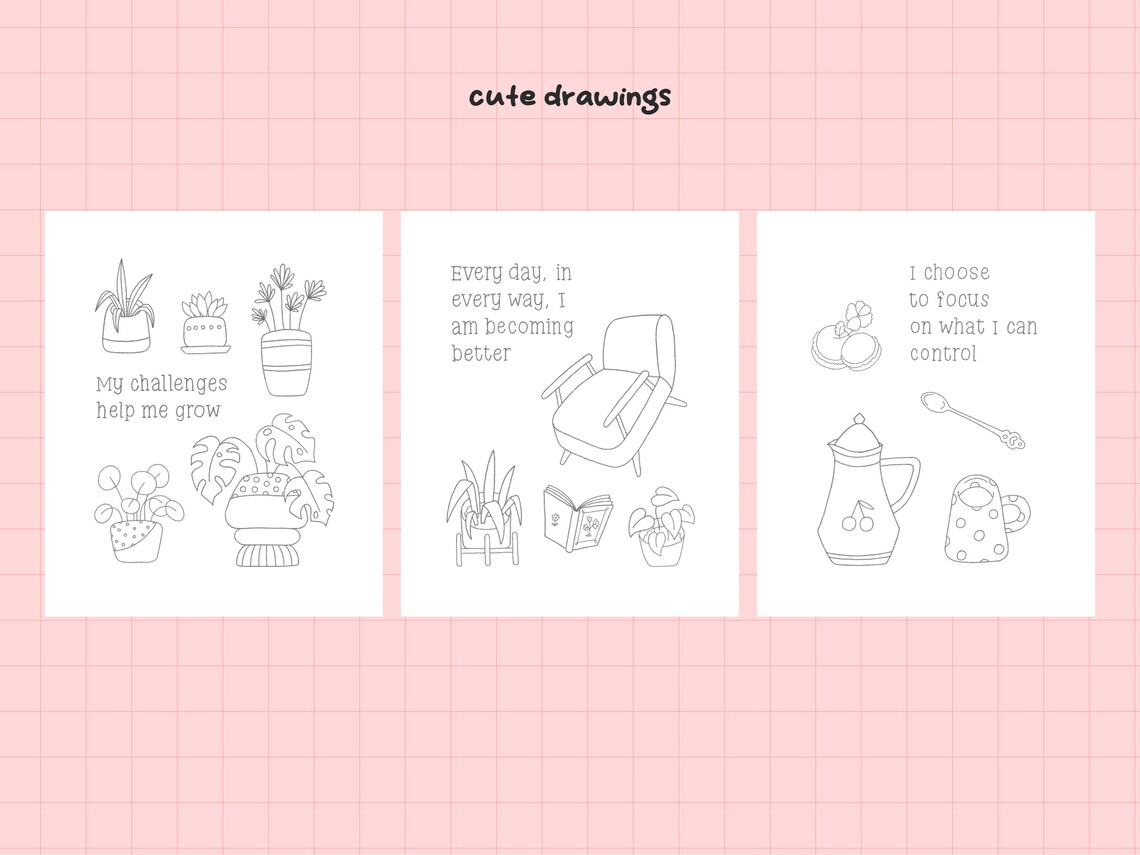 cute drawings

My challenges help me grow

Every day, in every way, I am becoming better

I choose to focus on what I can control